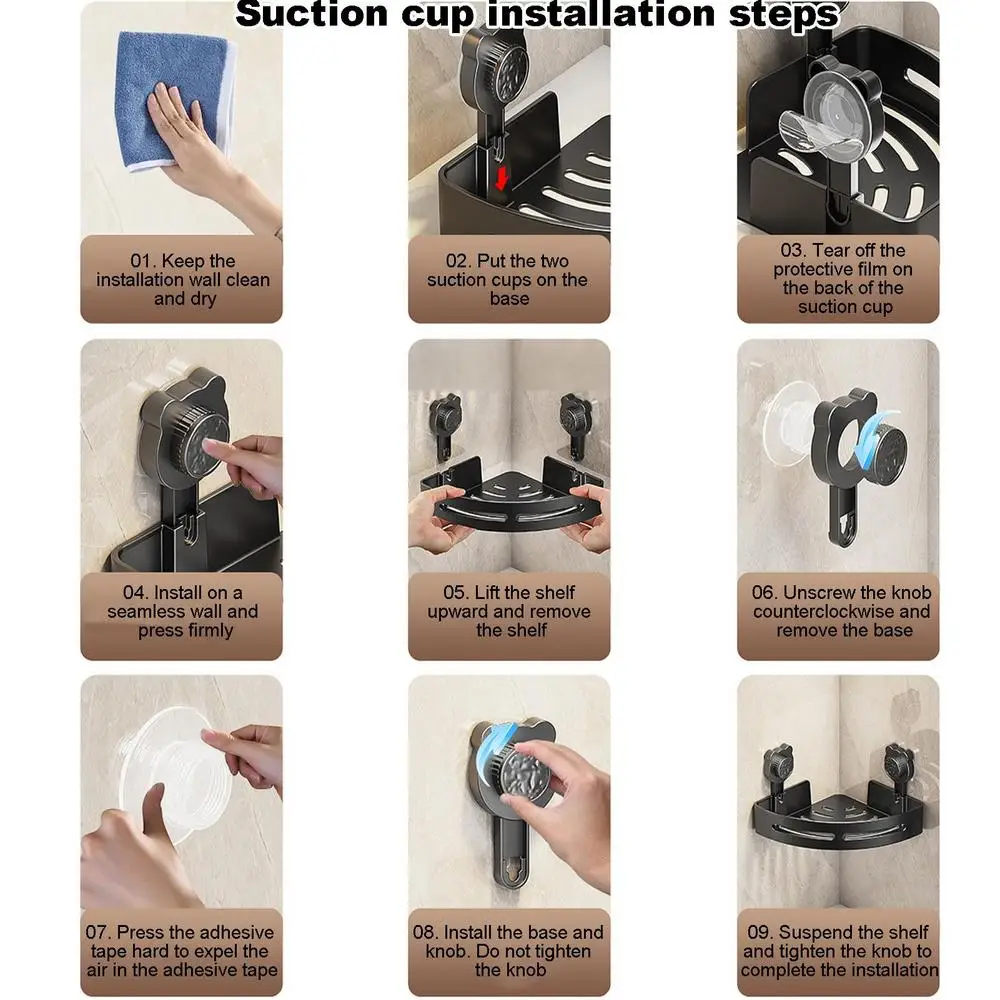 Suction cup installation steps

01. Keep the installation wall clean and dry

02. Put the two suction cups on the base

03. Tear off the protective film on the back of the suction cup

04. Install on a seamless wall and press firmly

05. Lift the shelf upward and remove the shelf

06. Unscrew the knob counterclockwise and remove the base

07. Press the adhesive tape hard to expel the air in the adhesive tape

08. Install the base and knob. Do not tighten the knob

09. Suspend the shelf and tighten the knob to complete the installation