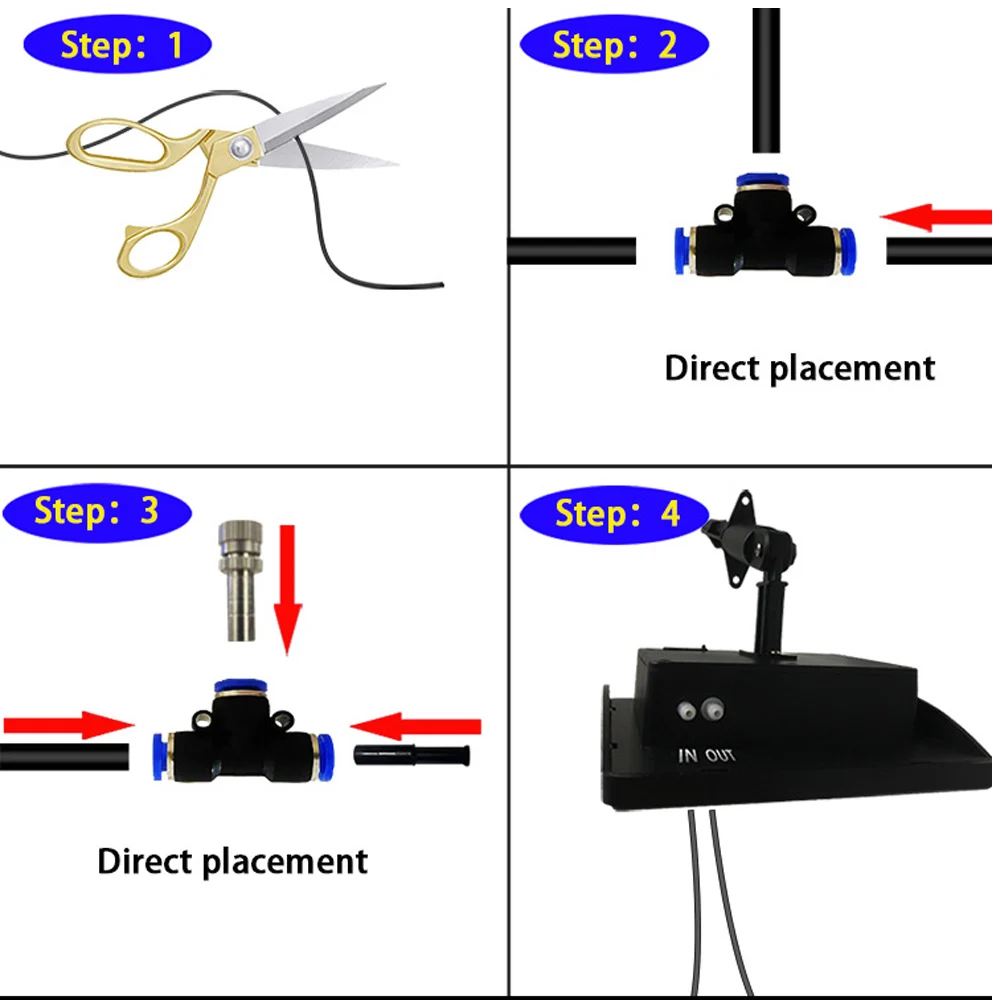 Step: 1

Step: 2

Direct placement

Step: 3

Direct placement

Step: 4

IN OUT