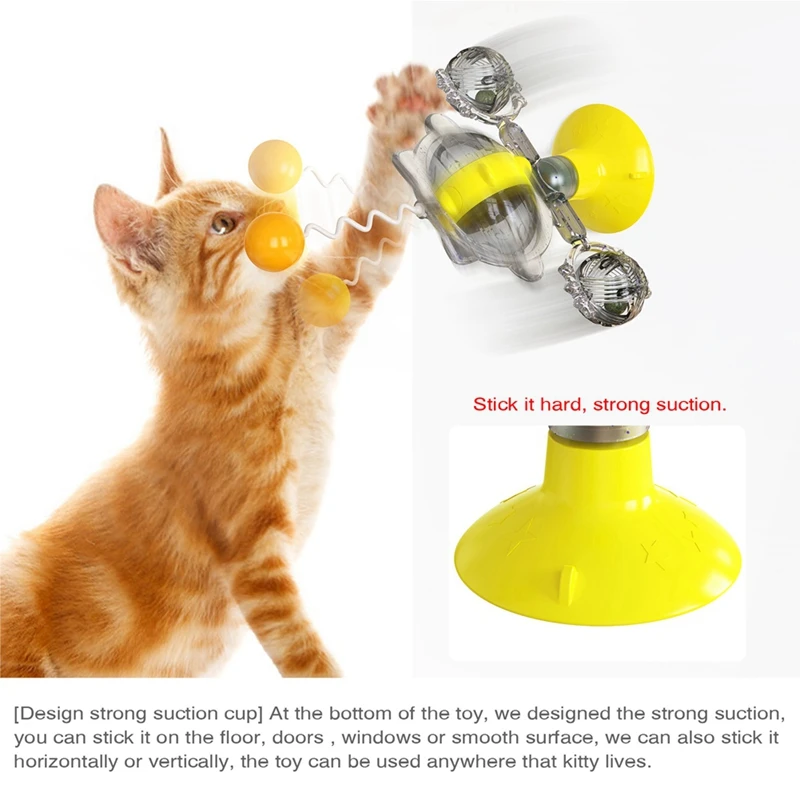 Stick it hard, strong suction.

[Design strong suction cup] At the bottom of the toy, we designed the strong suction, you can stick it on the floor, doors , windows or smooth surface, we can also stick it horizontally or vertically, the toy can be used anywhere that kitty lives.