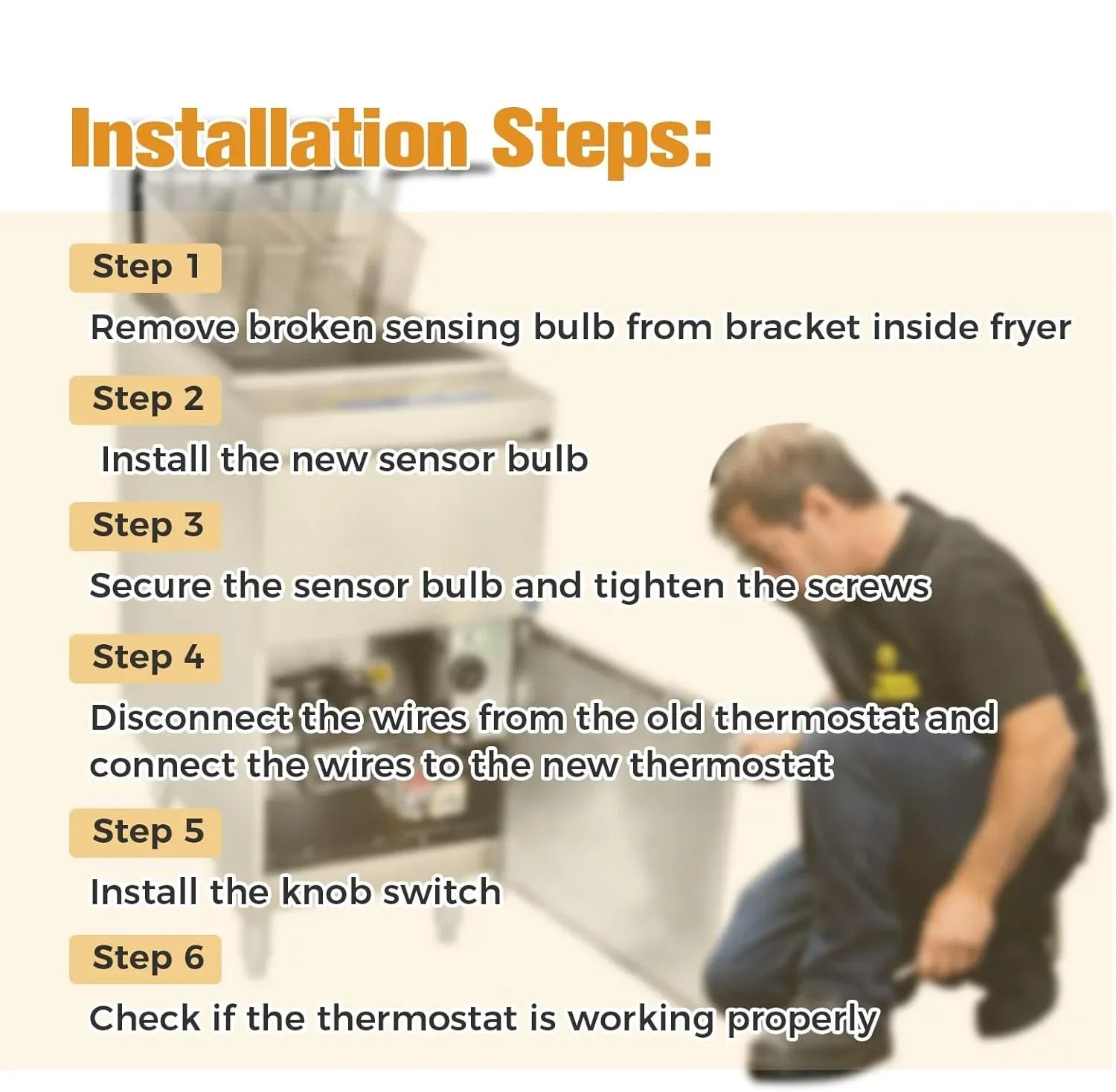 Installation Steps:

Step 1

Remove broken sensing bulb from bracket inside fryer

Step 2

Install the new sensor bulb

Step 3

Secure the sensor bulb and tighten the screws

Step 4

Disconnect the wires from the old thermostat and connect the wires to the new thermostat

Step 5

Install the knob switch

Step 6

Check if the thermostat is working properly