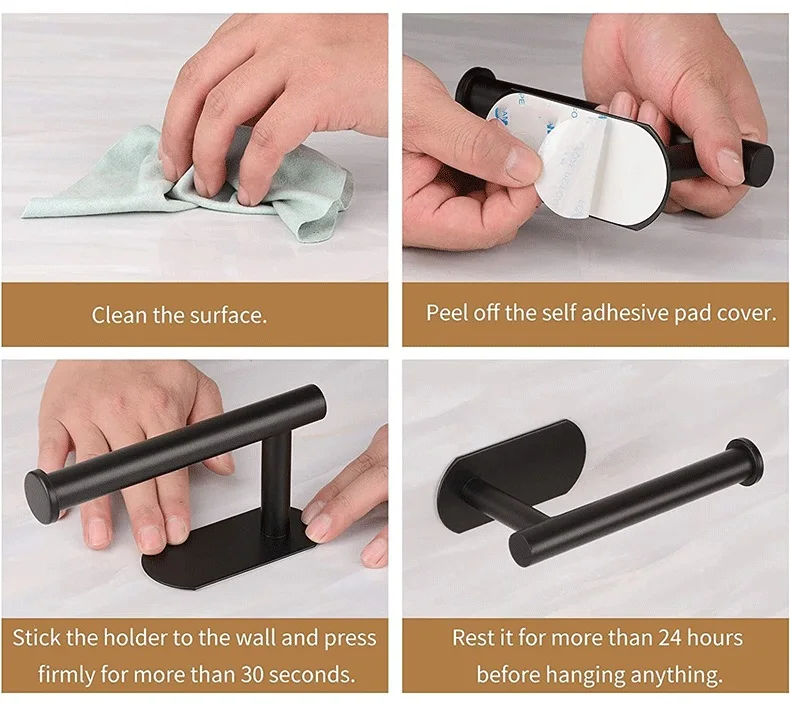 Clean the surface.

Peel off the self adhesive pad cover.

Stick the holder to the wall and press firmly for more than 30 seconds.

Rest it for more than 24 hours before hanging anything.