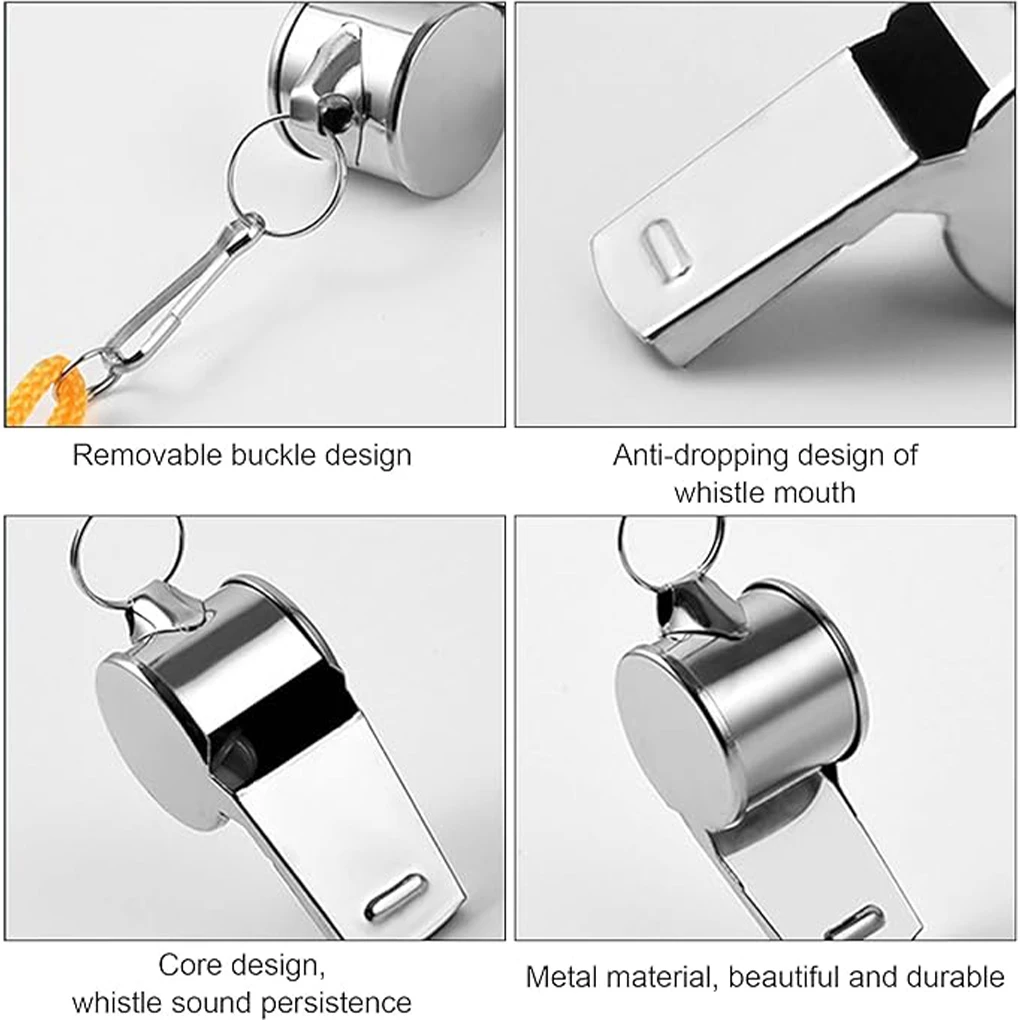 Removable buckle design

Anti-dropping design of whistle mouth

Core design, whistle sound persistence

Metal material, beautiful and durable