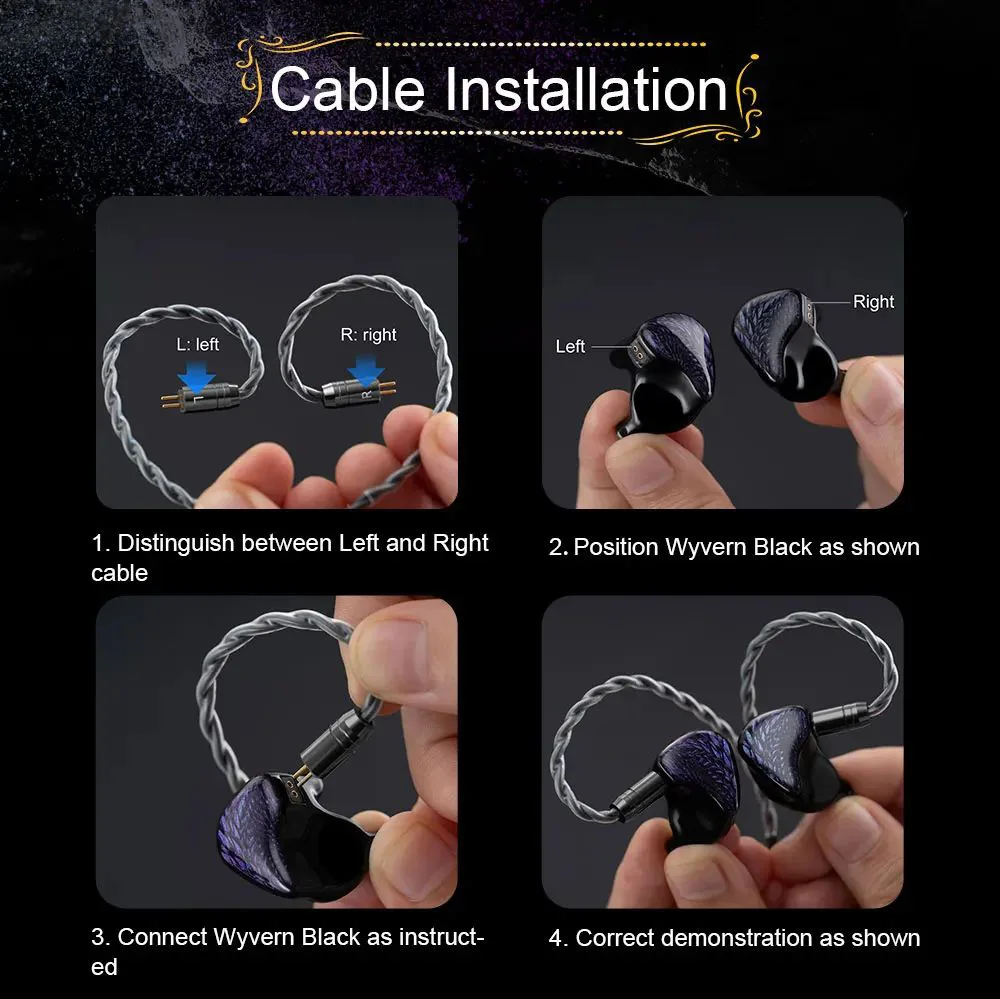 Cable Installation

L: left

R: right

1. Distinguish between Left and Right cable

Left

Right

2. Position Wyvern Black as shown

3. Connect Wyvern Black as instructed

4. Correct demonstration as shown