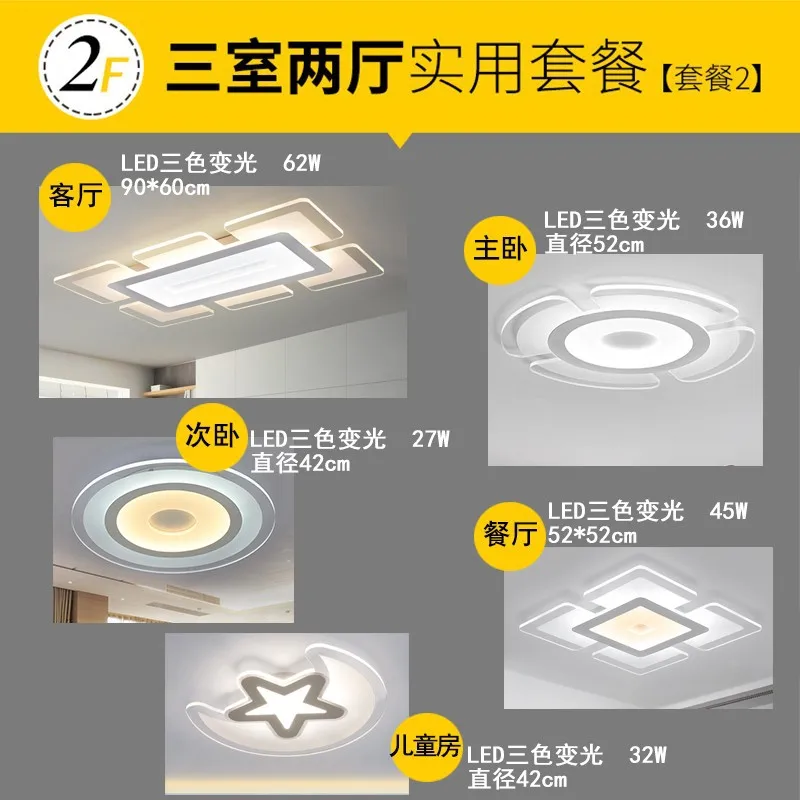 2F

三室两厅实用套餐【套餐2】

客厅
LED三色变光 62W
90*60cm

主卧
LED三色变光 36W
直径52cm

次卧
LED三色变光 27W
直径42cm

餐厅
LED三色变光 45W
52*52cm

儿童房
LED三色变光 32W
直径42cm