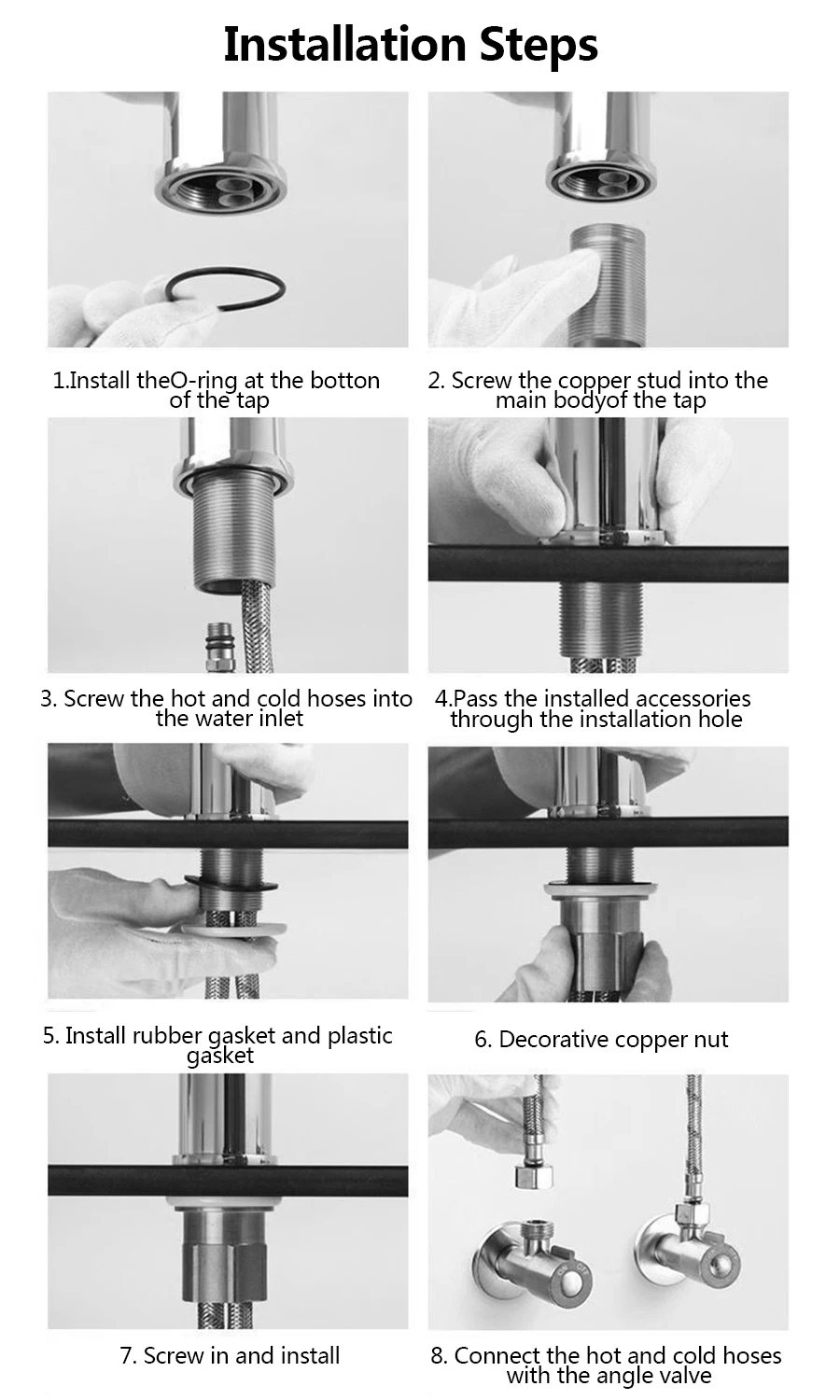 Installation Steps

1.Install theO-ring at the botton of the tap

2. Screw the copper stud into the main bodyof the tap

3. Screw the hot and cold hoses into the water inlet

4.Pass the installed accessories through the installation hole

5. Install rubber gasket and plastic gasket

6. Decorative copper nut

7. Screw in and install

8. Connect the hot and cold hoses with the angle valve