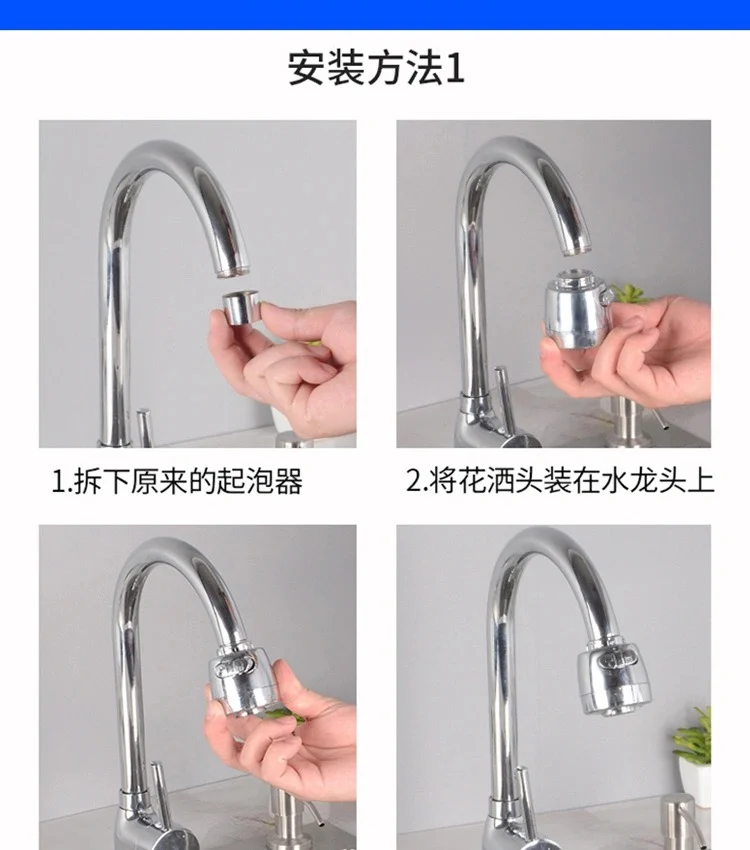 安装方法1

1.拆下原来的起泡器

2.将花洒头装在水龙头上