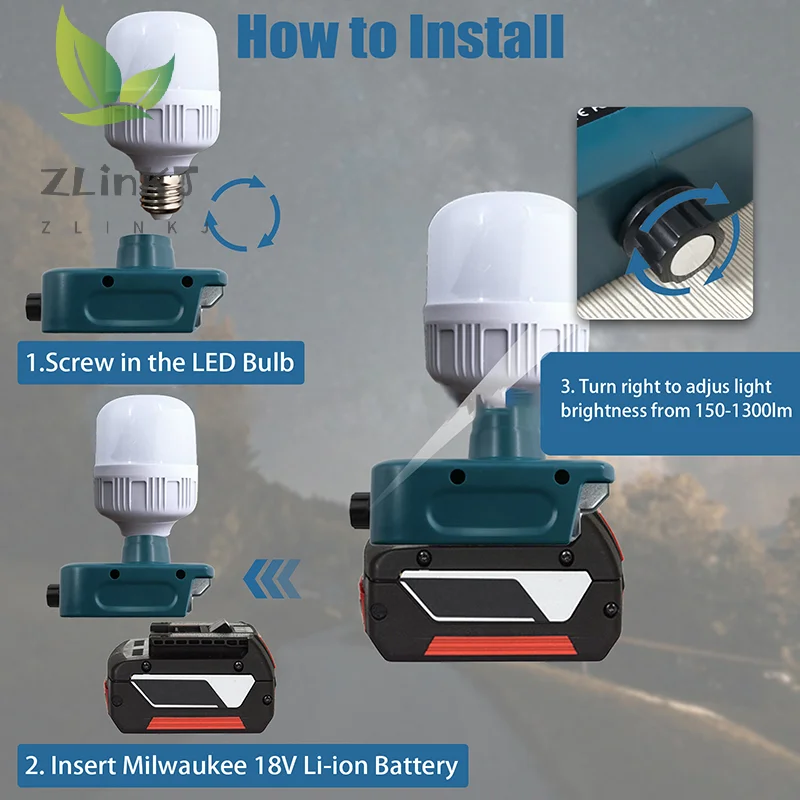 How to Install

ZLinKJ
ZLINKJ

1.Screw in the LED Bulb

3. Turn right to adjus light brightness from 150-1300lm

2. Insert Milwaukee 18V Li-ion Battery