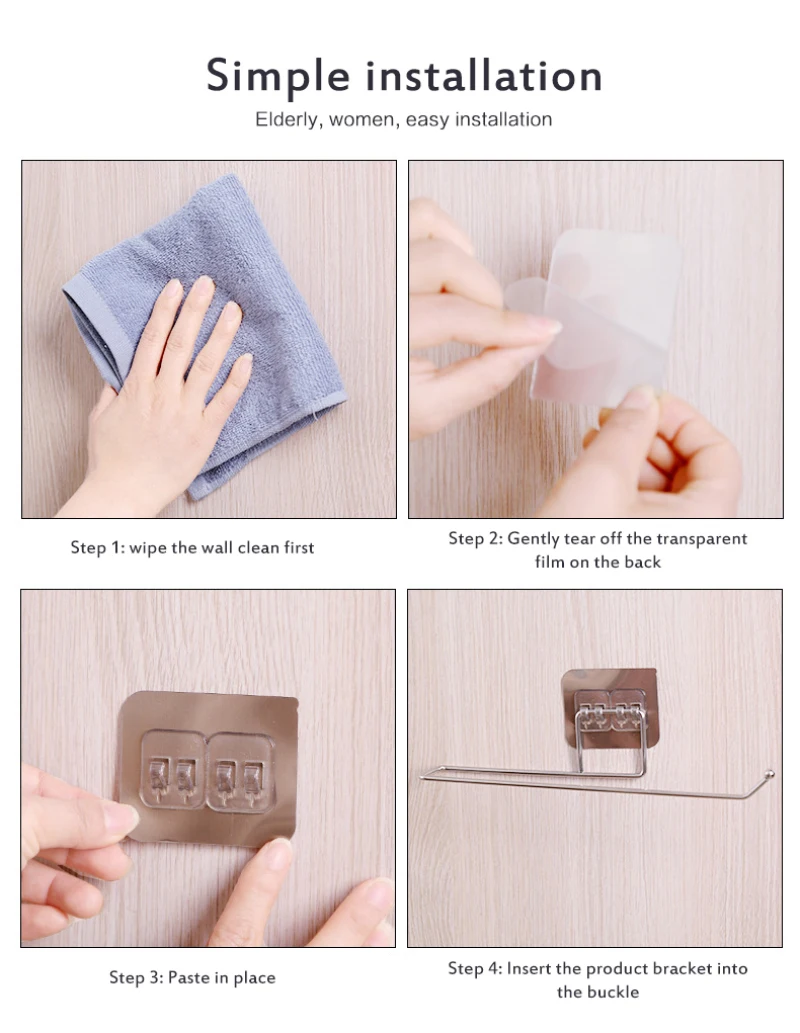 Simple installation

Elderly, women, easy installation

Step 1: wipe the wall clean first

Step 2: Gently tear off the transparent film on the back

Step 3: Paste in place

Step 4: Insert the product bracket into the buckle