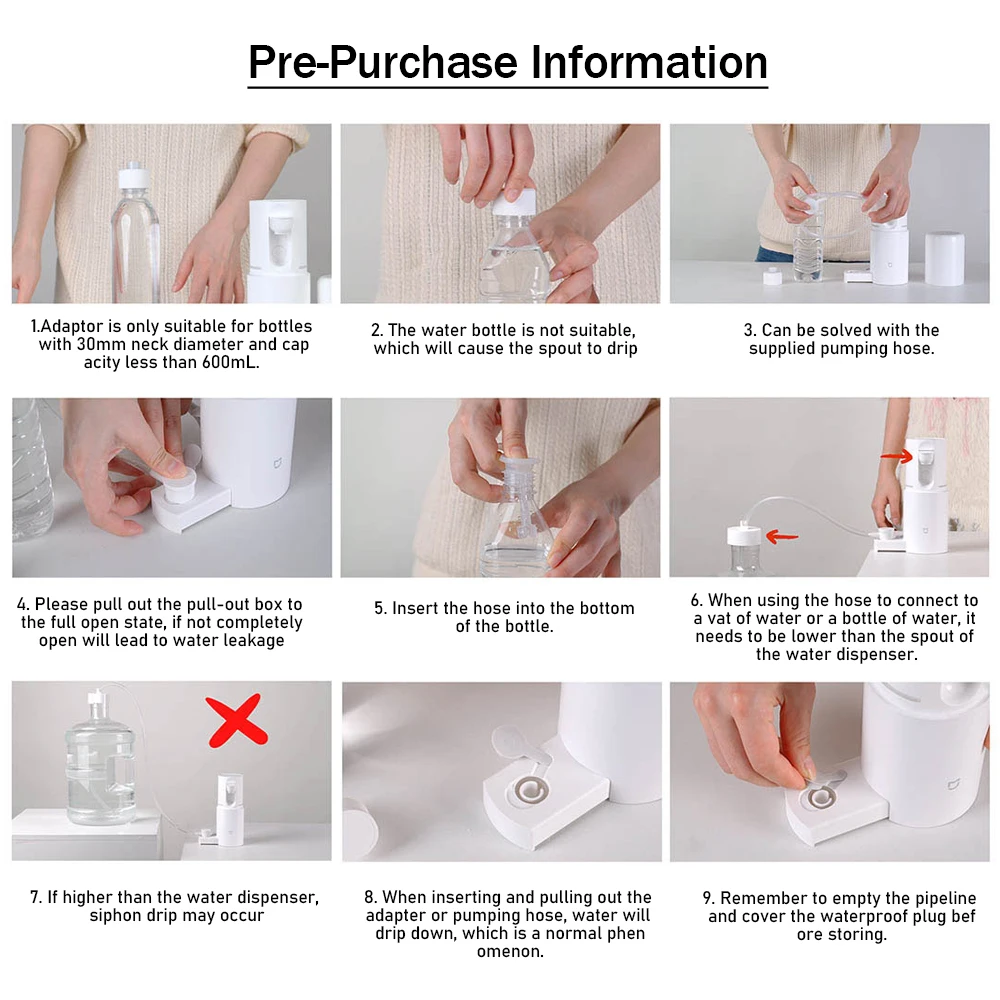 Pre-Purchase Information

1.Adaptor is only suitable for bottles with 30mm neck diameter and cap acity less than 600mL.

2. The water bottle is not suitable, which will cause the spout to drip

3. Can be solved with the supplied pumping hose.

4. Please pull out the pull-out box to the full open state, if not completely open will lead to water leakage

5. Insert the hose into the bottom of the bottle.

6. When using the hose to connect to a vat of water or a bottle of water, it needs to be lower than the spout of the water dispenser.

7. If higher than the water dispenser, siphon drip may occur

8. When inserting and pulling out the adapter or pumping hose, water will drip down, which is a normal phen omenon.

9. Remember to empty the pipeline and cover the waterproof plug bef ore storing.