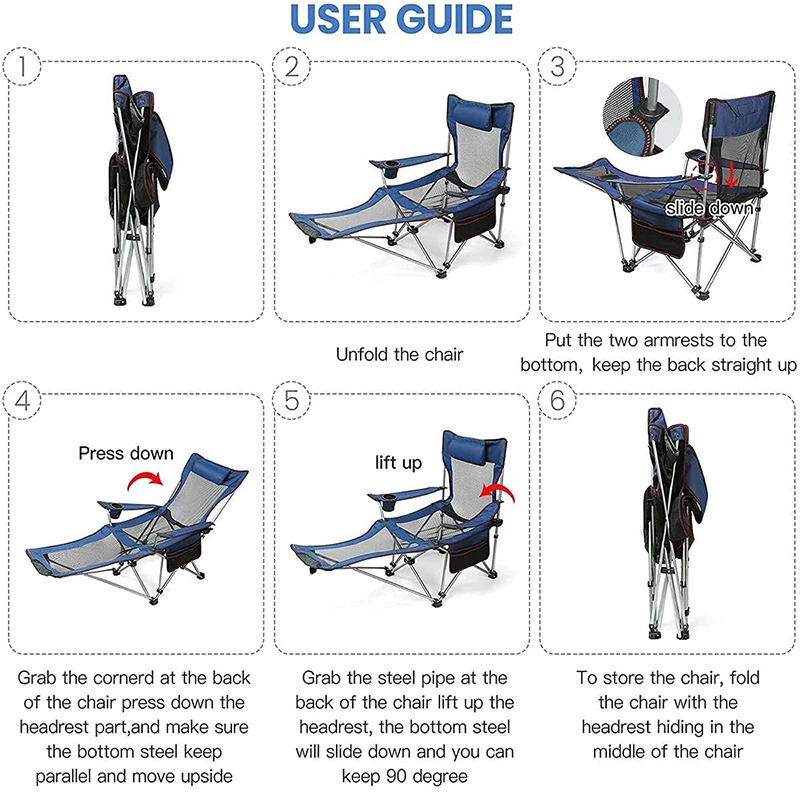 USER GUIDE

1

2

Unfold the chair

3

slide down

Put the two armrests to the bottom, keep the back straight up

4

Press down

Grab the cornerd at the back of the chair press down the headrest part,and make sure the bottom steel keep parallel and move upside

5

lift up

Grab the steel pipe at the back of the chair lift up the headrest, the bottom steel will slide down and you can keep 90 degree

6

To store the chair, fold the chair with the headrest hiding in the middle of the chair