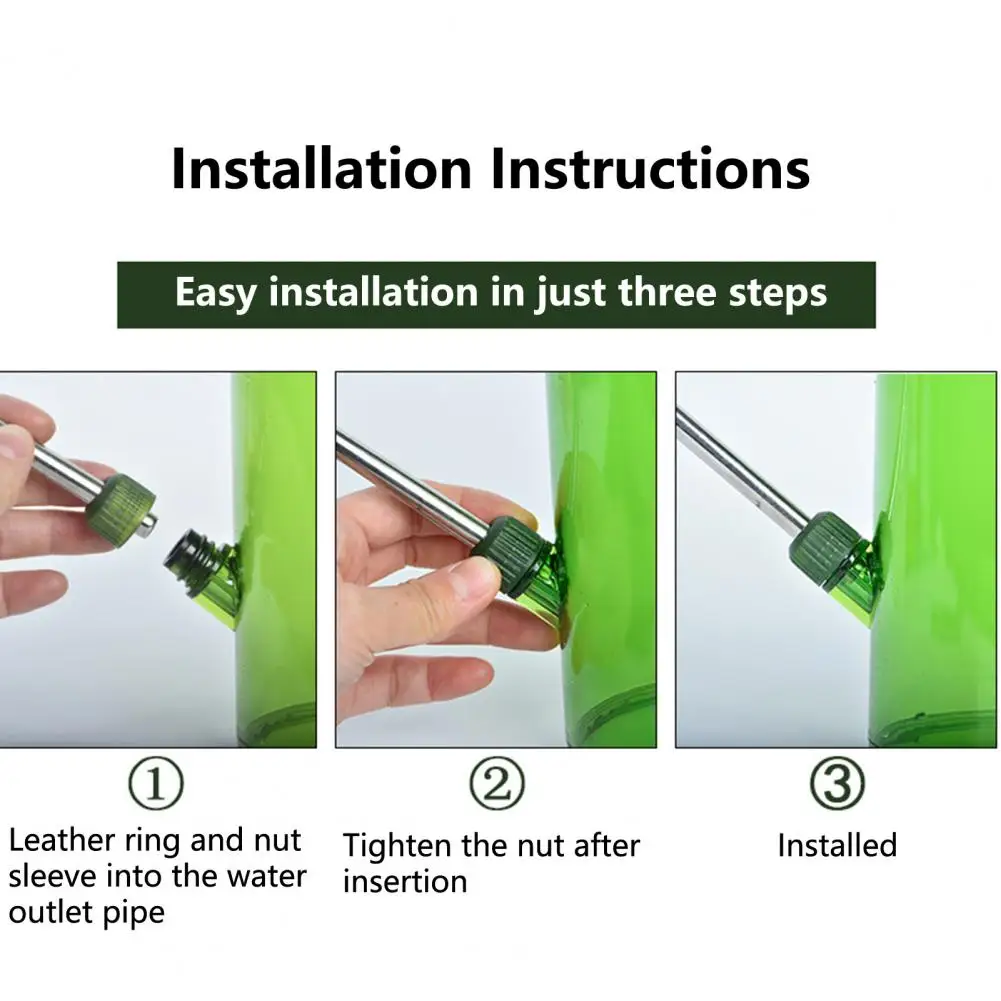 Installation Instructions

Easy installation in just three steps

①

Leather ring and nut sleeve into the water outlet pipe

②

Tighten the nut after insertion

③

Installed