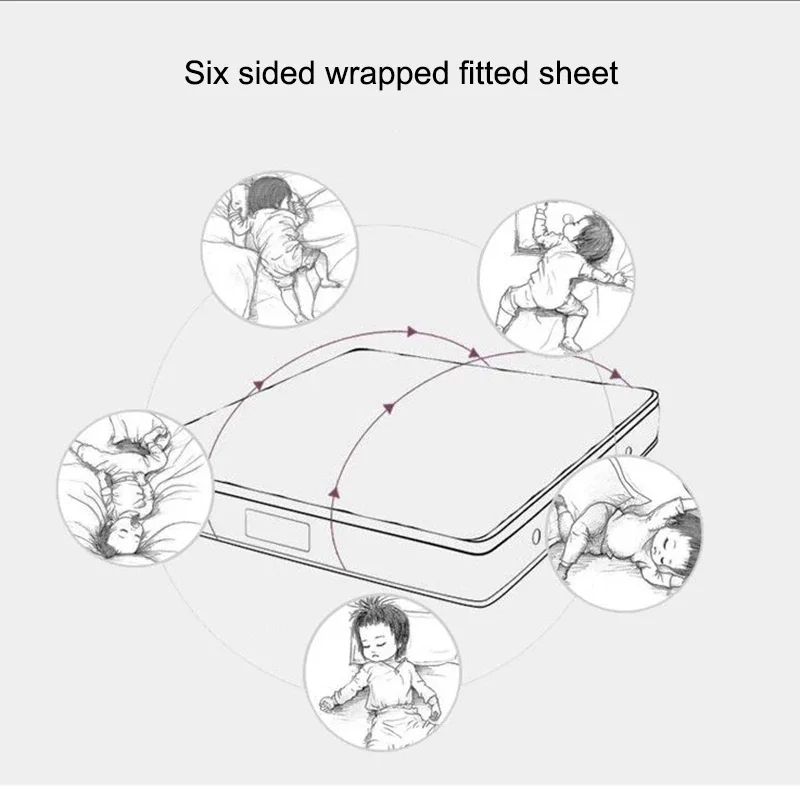 Six sided wrapped fitted sheet