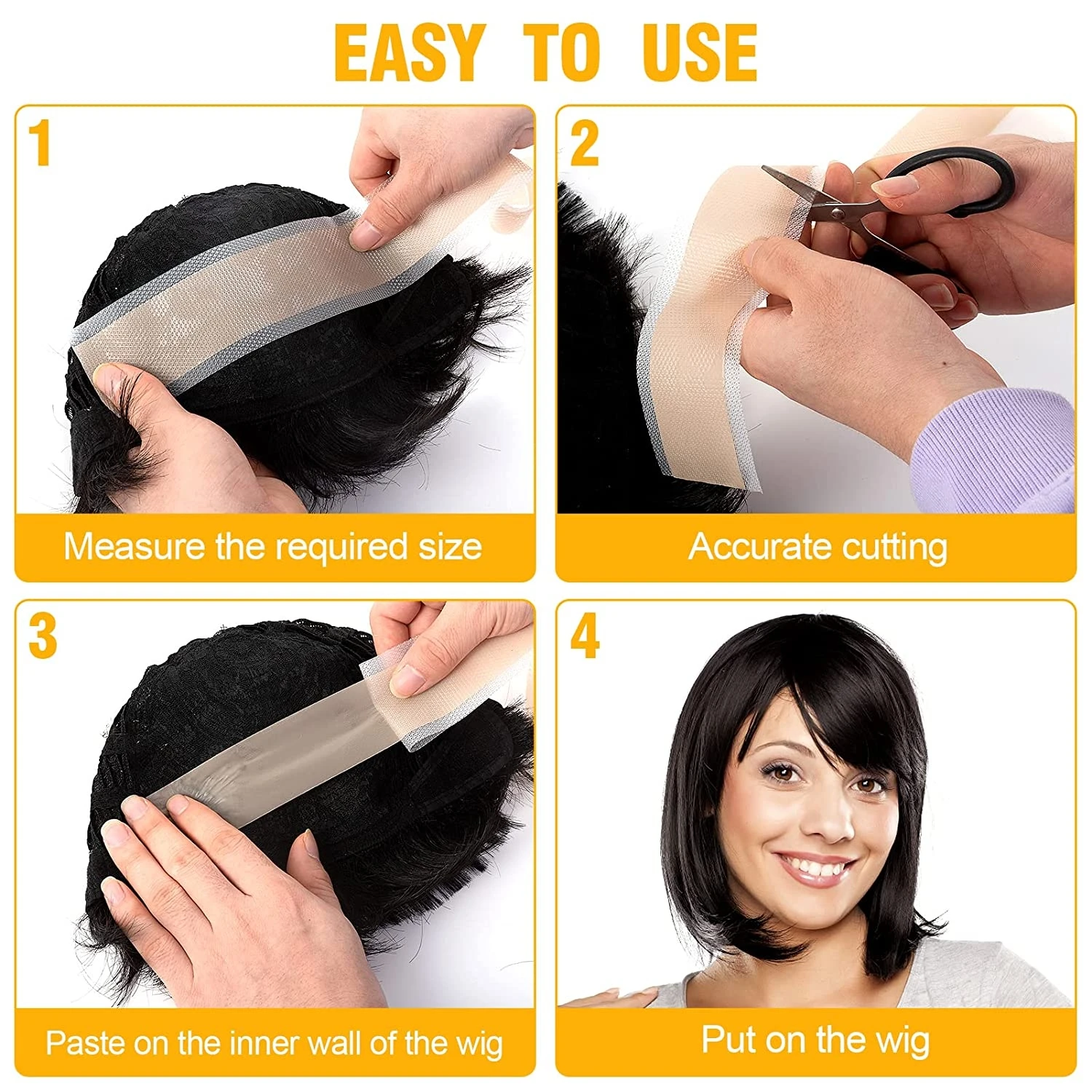 EASY TO USE

1

Measure the required size

2

Accurate cutting

3

Paste on the inner wall of the wig

4

Put on the wig