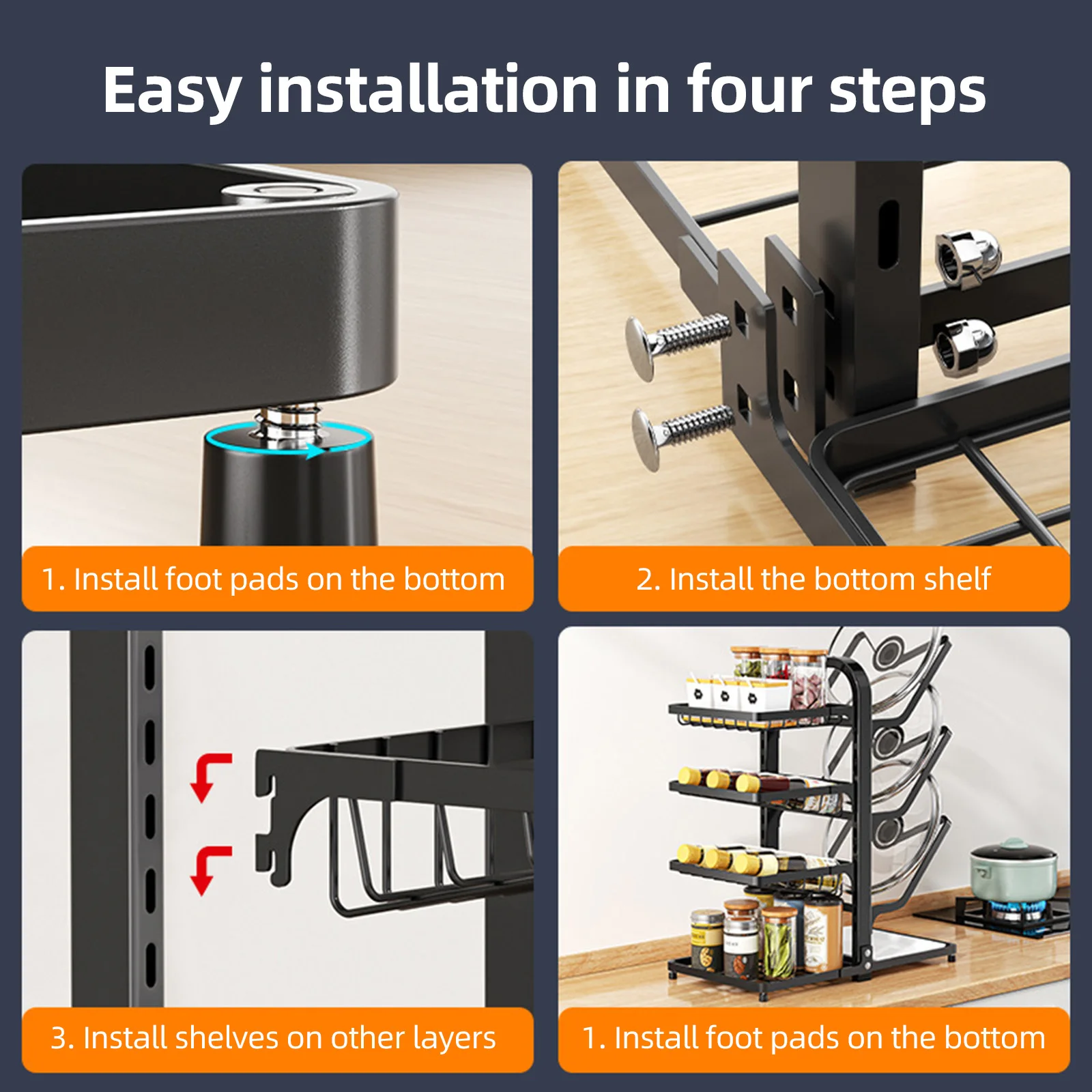 Easy installation in four steps

1. Install foot pads on the bottom

2. Install the bottom shelf

3. Install shelves on other layers

1. Install foot pads on the bottom