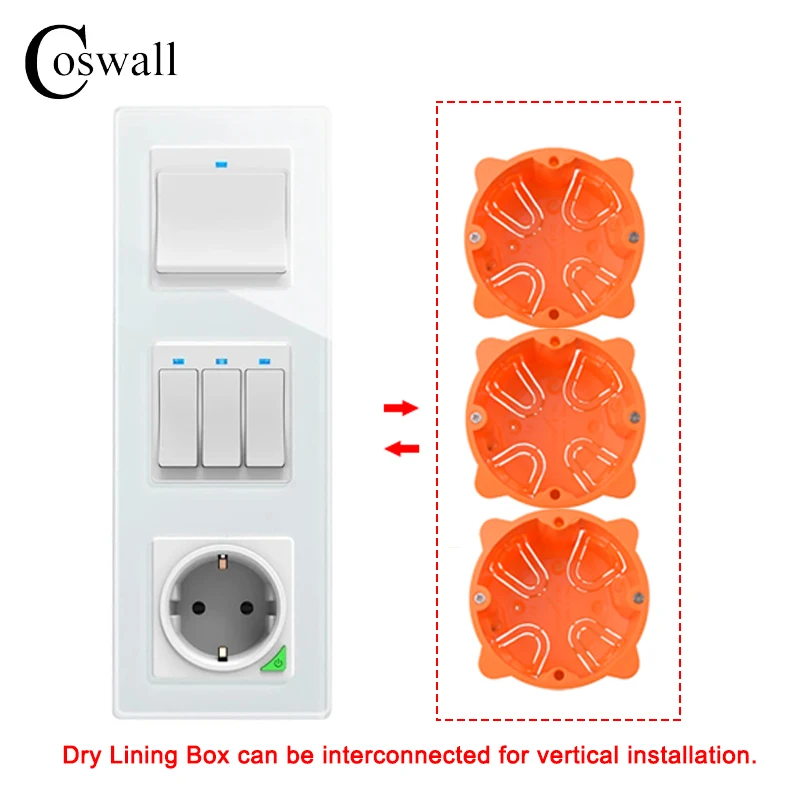 Coswall

Dry Lining Box can be interconnected for vertical installation.