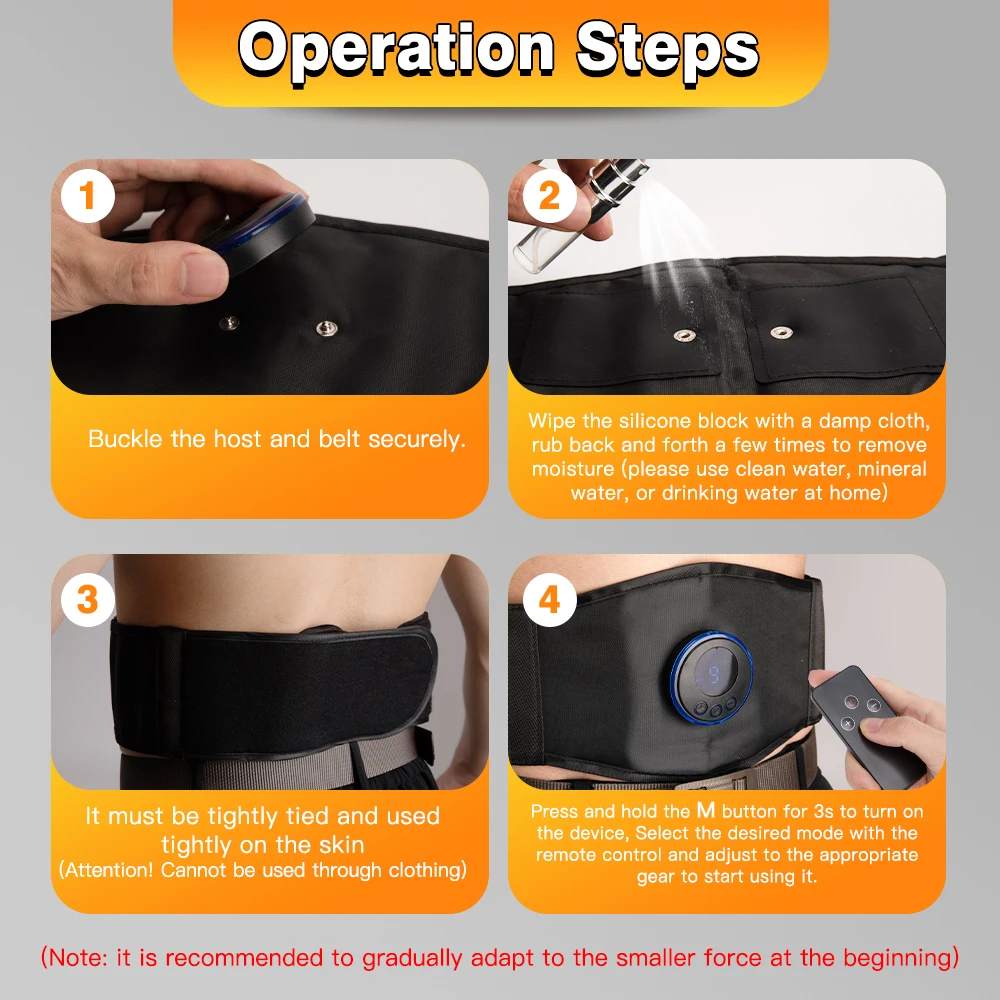 Operation Steps

1

Buckle the host and belt securely.

2

Wipe the silicone block with a damp cloth, rub back and forth a few times to remove moisture (please use clean water, mineral water, or drinking water at home)

3

It must be tightly tied and used tightly on the skin
(Attention! Cannot be used through clothing)

4

9

Press and hold the M button for 3s to turn on the device, Select the desired mode with the remote control and adjust to the appropriate gear to start using it.

(Note: it is recommended to gradually adapt to the smaller force at the beginning)