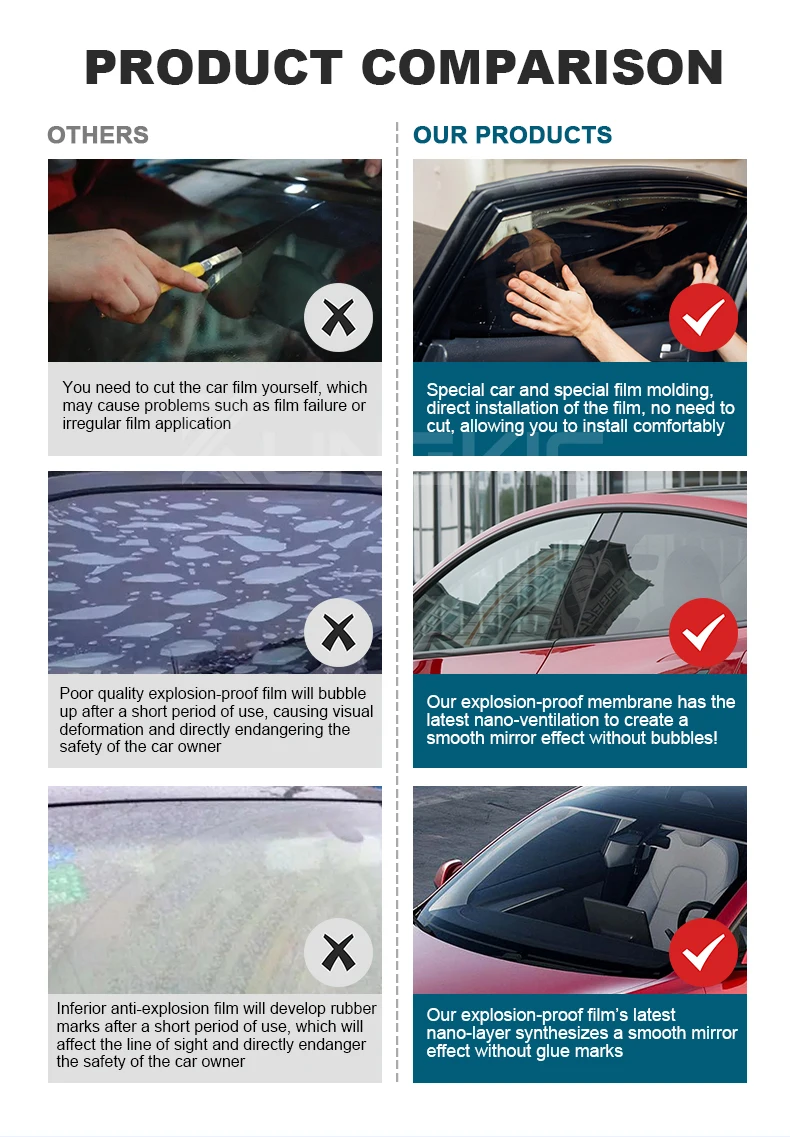 PRODUCT COMPARISON

OTHERS

You need to cut the car film yourself, which may cause problems such as film failure or irregular film application

Poor quality explosion-proof film will bubble up after a short period of use, causing visual deformation and directly endangering the safety of the car owner

Inferior anti-explosion film will develop rubber marks after a short period of use, which will affect the line of sight and directly endanger the safety of the car owner

OUR PRODUCTS

Special car and special film molding, direct installation of the film, no need to cut, allowing you to install comfortably

Our explosion-proof membrane has the latest nano-ventilation to create a smooth mirror effect without bubbles!

Our explosion-proof film's latest nano-layer synthesizes a smooth mirror effect without glue marks