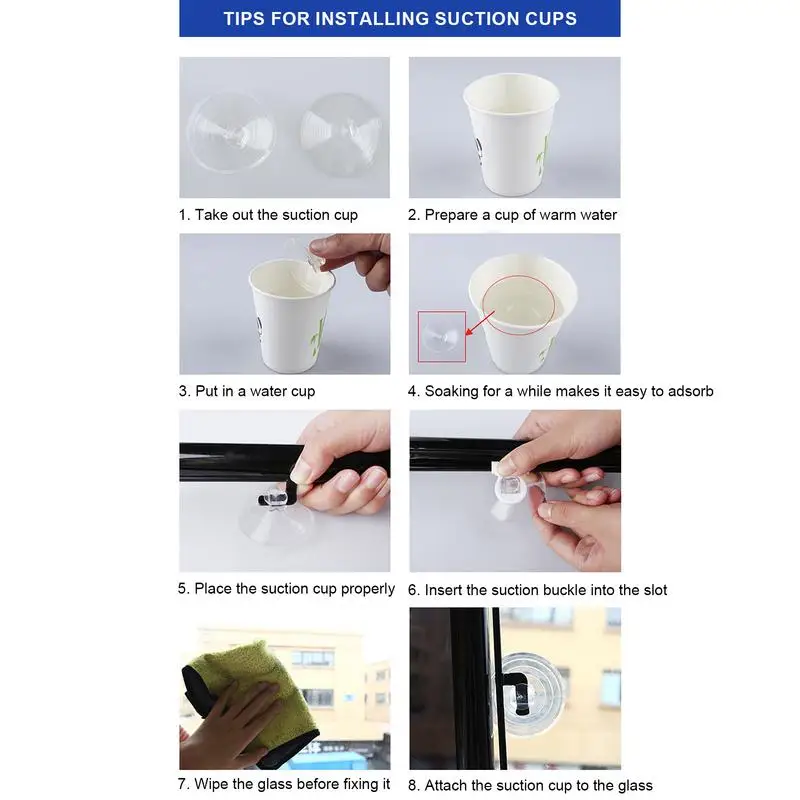 TIPS FOR INSTALLING SUCTION CUPS

1. Take out the suction cup

2. Prepare a cup of warm water

3. Put in a water cup

4. Soaking for a while makes it easy to adsorb

5. Place the suction cup properly

6. Insert the suction buckle into the slot

7. Wipe the glass before fixing it

8. Attach the suction cup to the glass