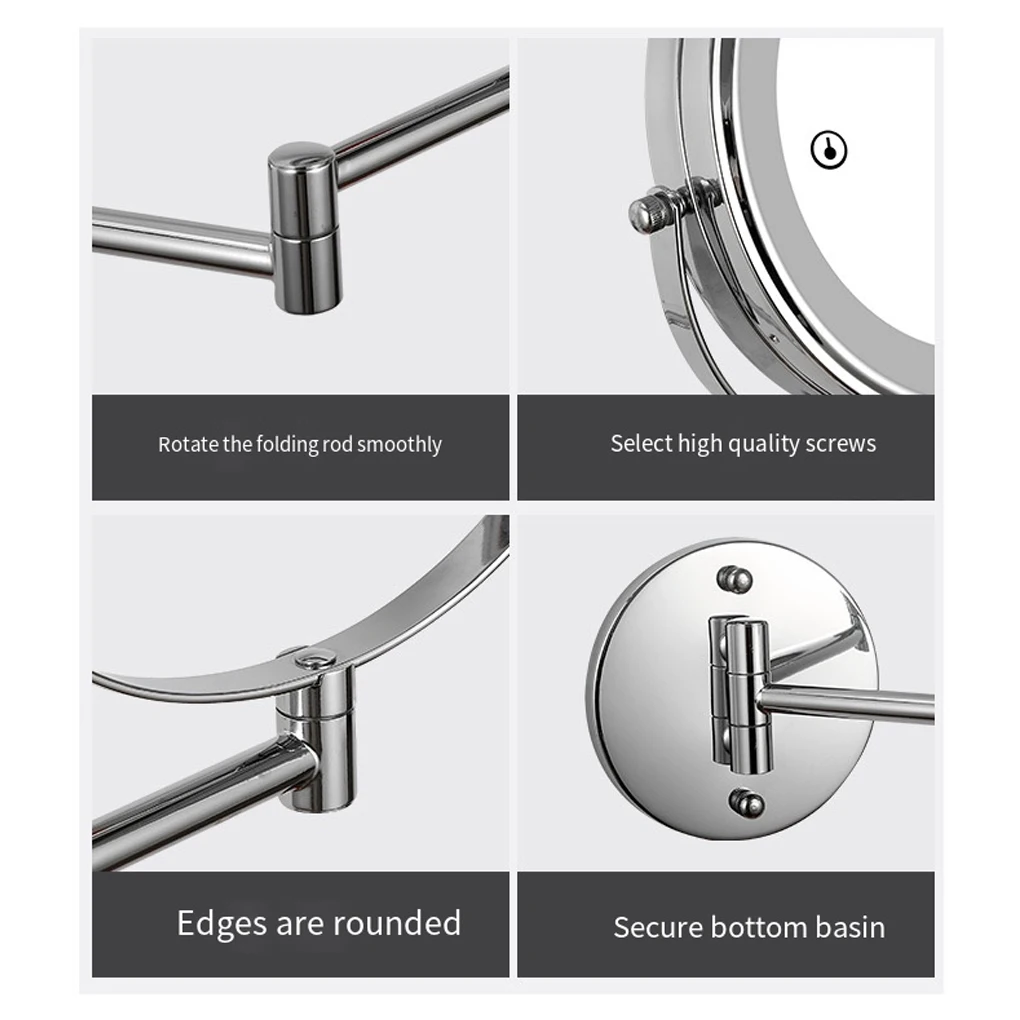 Rotate the folding rod smoothly

Select high quality screws

Edges are rounded

Secure bottom basin