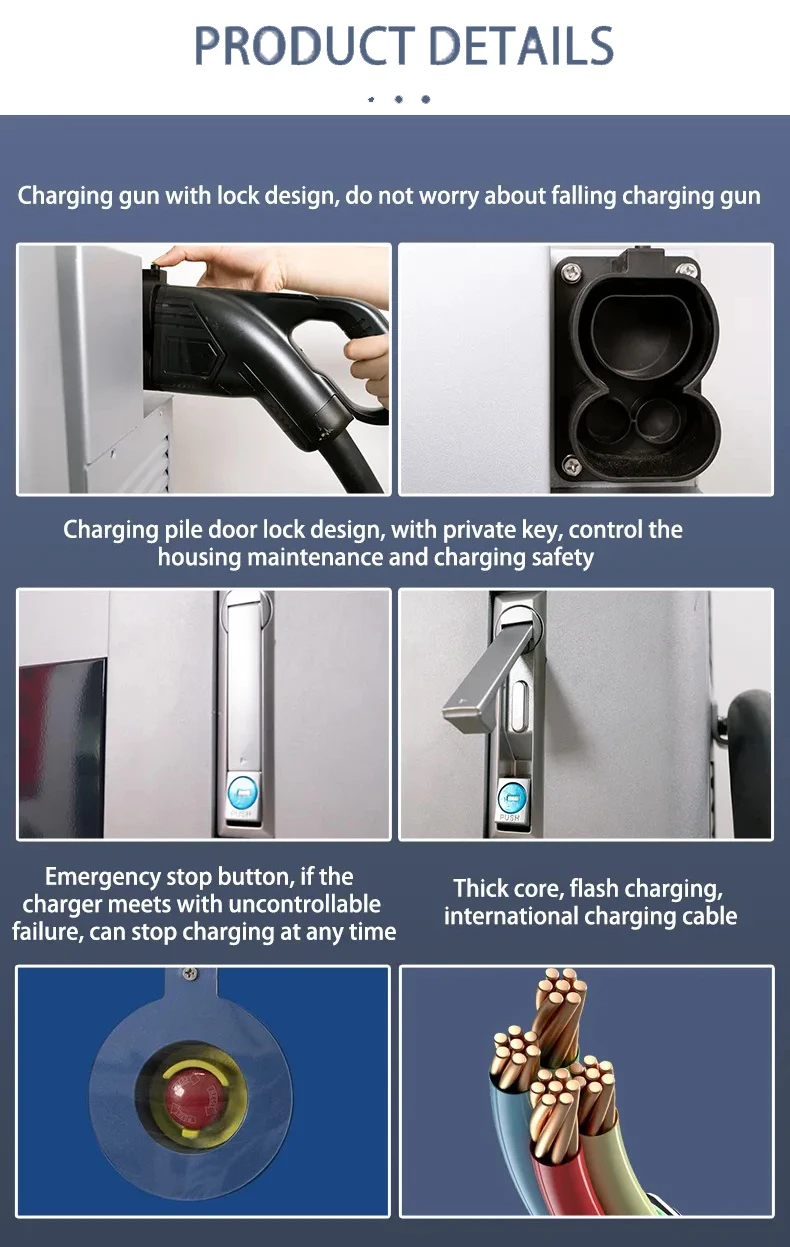 PRODUCT DETAILS

Charging gun with lock design, do not worry about falling charging gun

Charging pile door lock design, with private key, control the housing maintenance and charging safety

PUSH

PUSH

Emergency stop button, if the charger meets with uncontrollable failure, can stop charging at any time

Thick core, flash charging, international charging cable