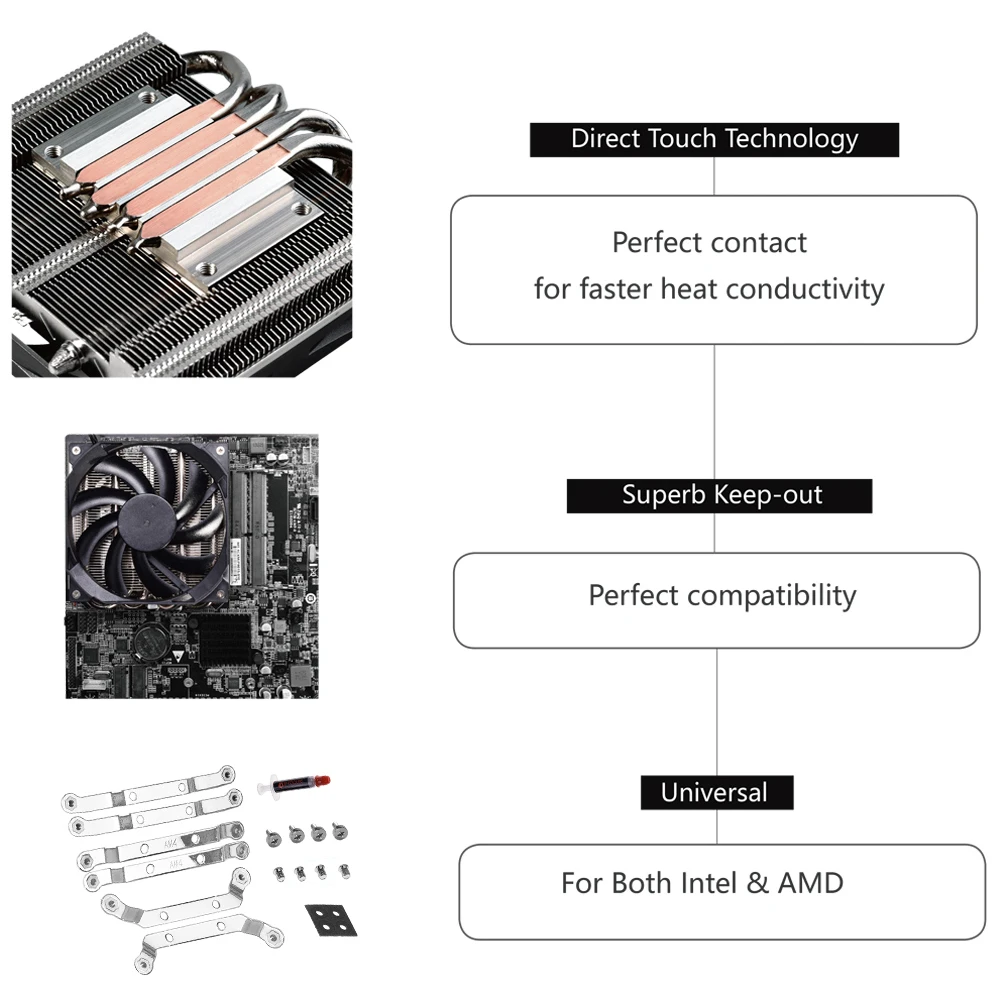 Direct Touch Technology

Perfect contact
for faster heat conductivity

Superb Keep-out

Perfect compatibility

Universal

For Both Intel & AMD