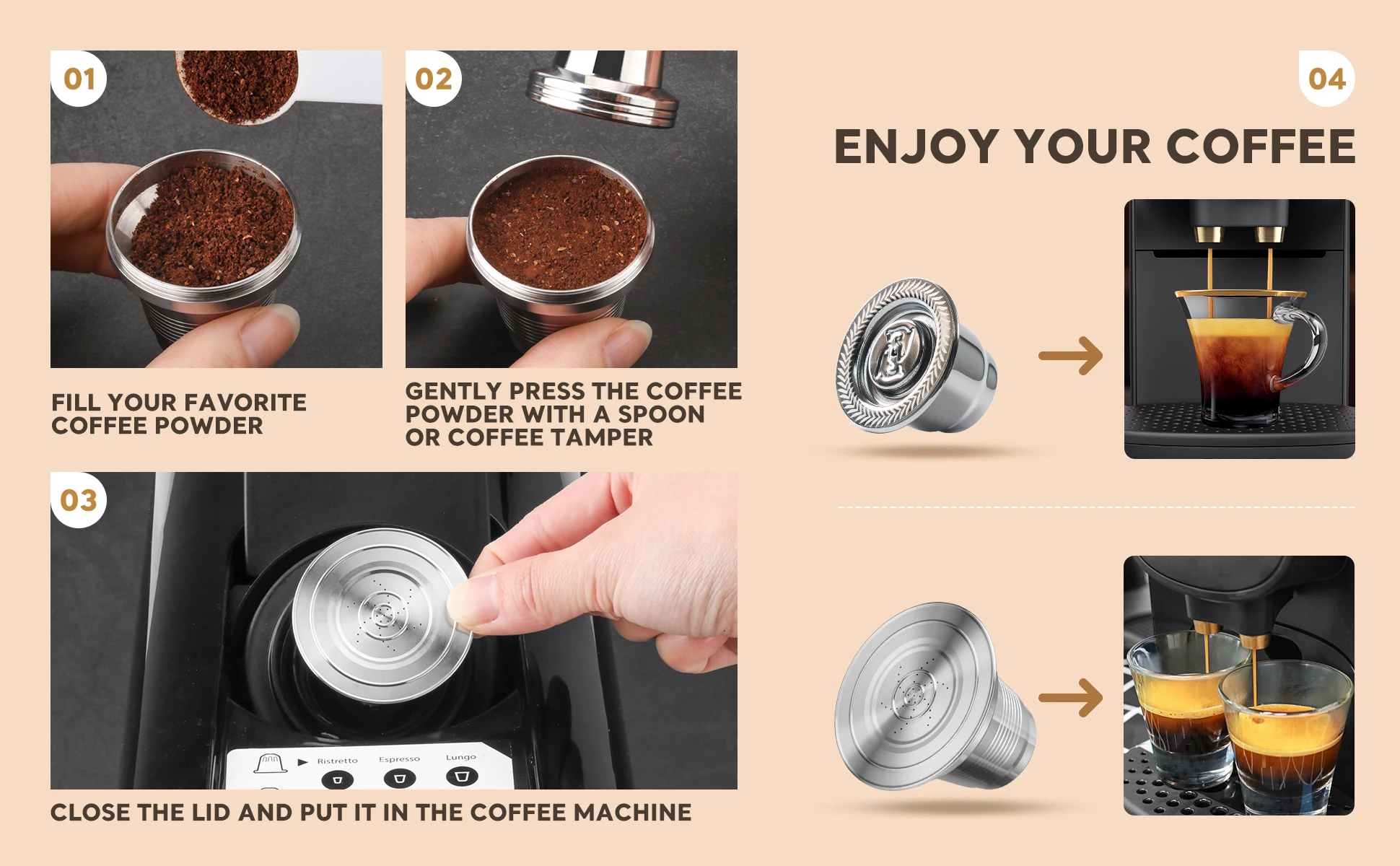 01

FILL YOUR FAVORITE COFFEE POWDER

02

GENTLY PRESS THE COFFEE POWDER WITH A SPOON OR COFFEE TAMPER

03

Ristretto Espresso Lungo

CLOSE THE LID AND PUT IT IN THE COFFEE MACHINE

04

ENJOY YOUR COFFEE