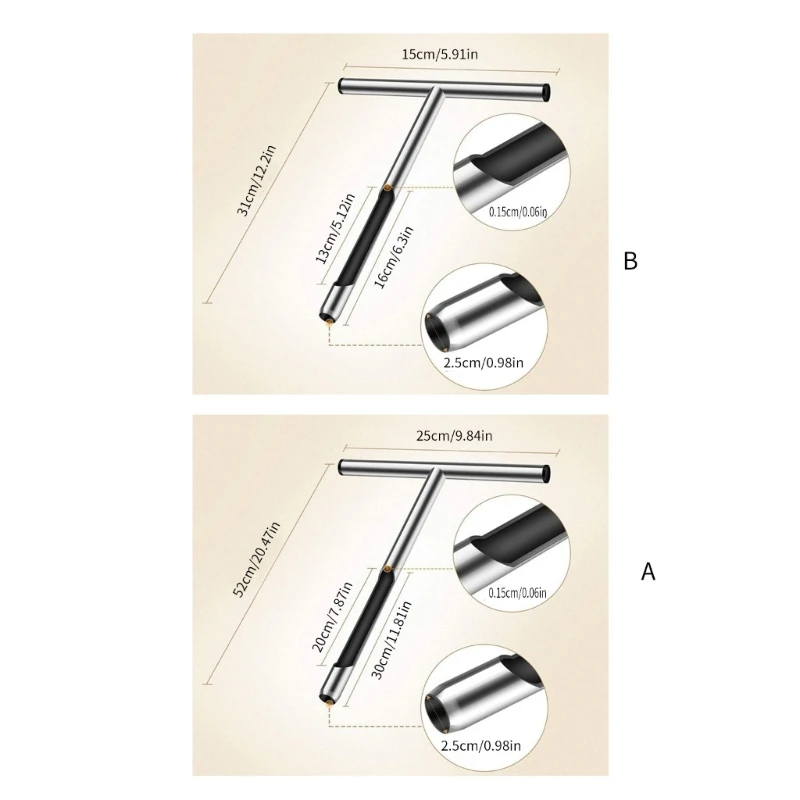 15cm/5.91in
31cm/12.2in
13cm/5.12in
16cm/6.3in
0.15cm/0.06in
2.5cm/0.98in

B

25cm/9.84in
52cm/20.47in
20cm/7.87in
30cm/11.81in
0.15cm/0.06in
2.5cm/0.98in

A