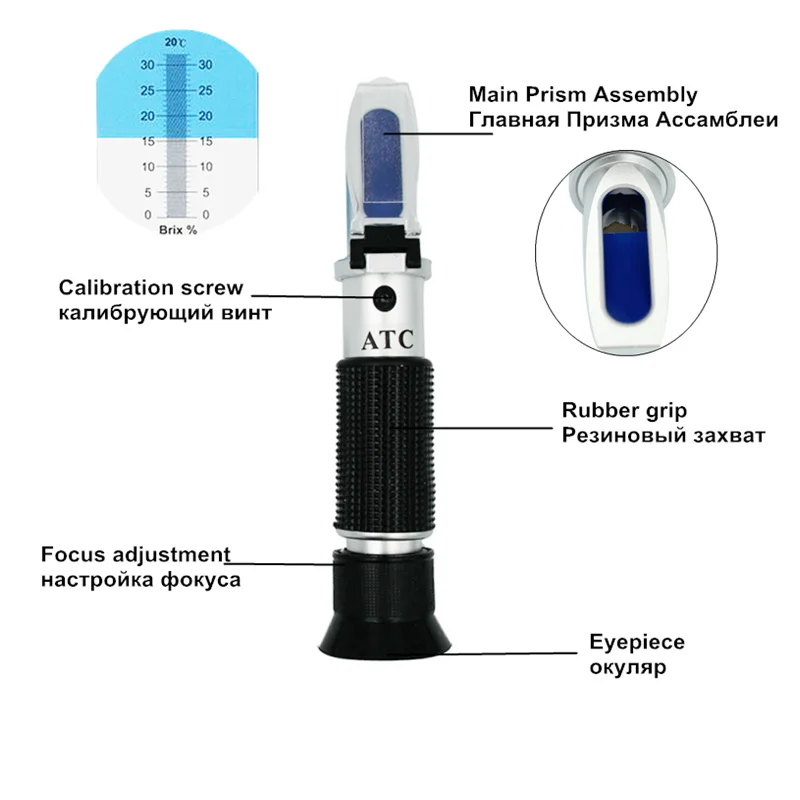 20℃
30 30
25 25
20 20
15 15
10 10
5 5
0 0
Brix %

Main Prism Assembly
Главная Призма Ассамблеи

Calibration screw
калибрующий винт

ATC

Rubber grip
Резиновый захват

Focus adjustment
настройка фокуса

Eyepiece
окуляр