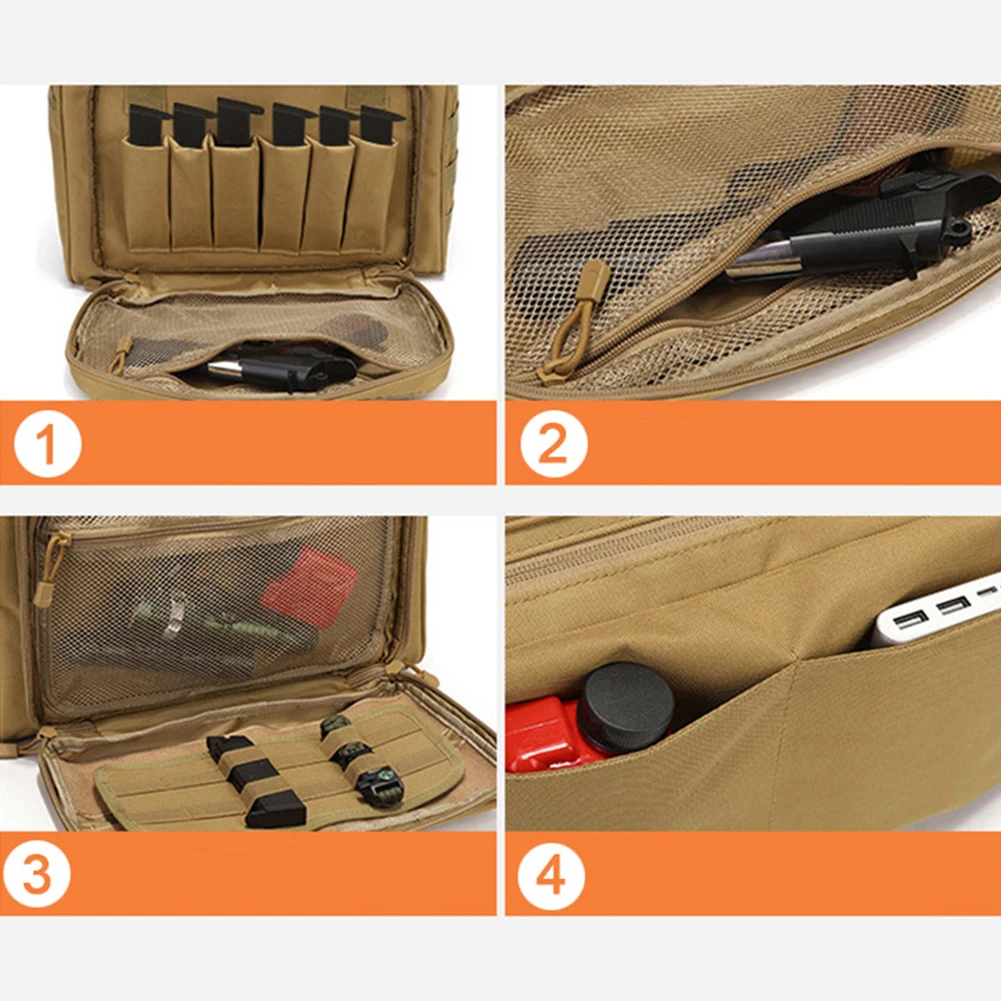 1

2

3

4