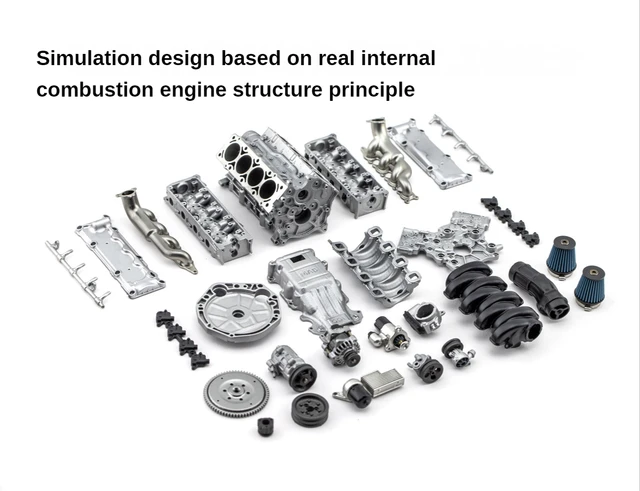 Simulation design based on real internal combustion engine structure principle