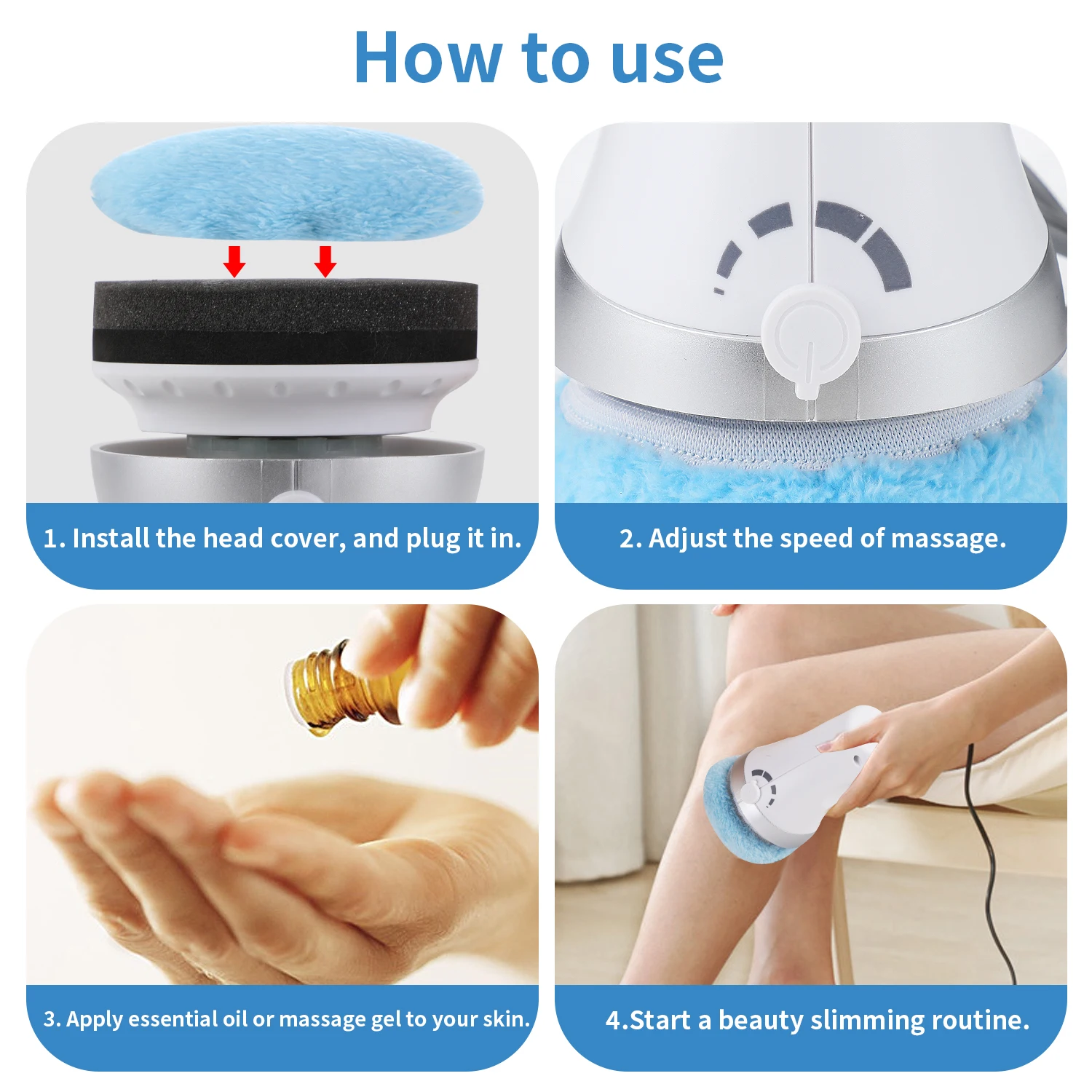 How to use

1. Install the head cover, and plug it in.

2. Adjust the speed of massage.

3. Apply essential oil or massage gel to your skin.

4.Start a beauty slimming routine.