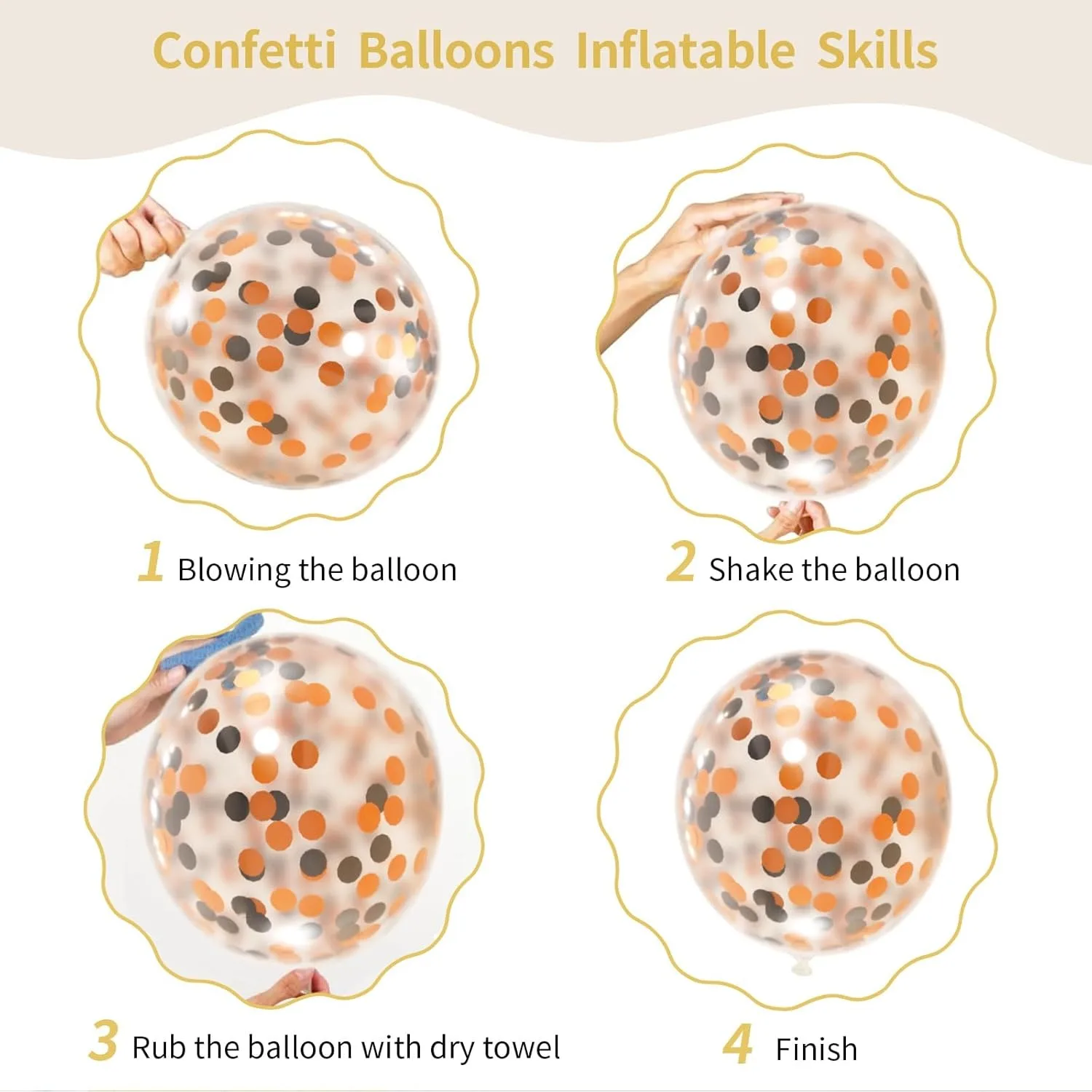 Confetti Balloons Inflatable Skills

1 Blowing the balloon

2 Shake the balloon

3 Rub the balloon with dry towel

4 Finish