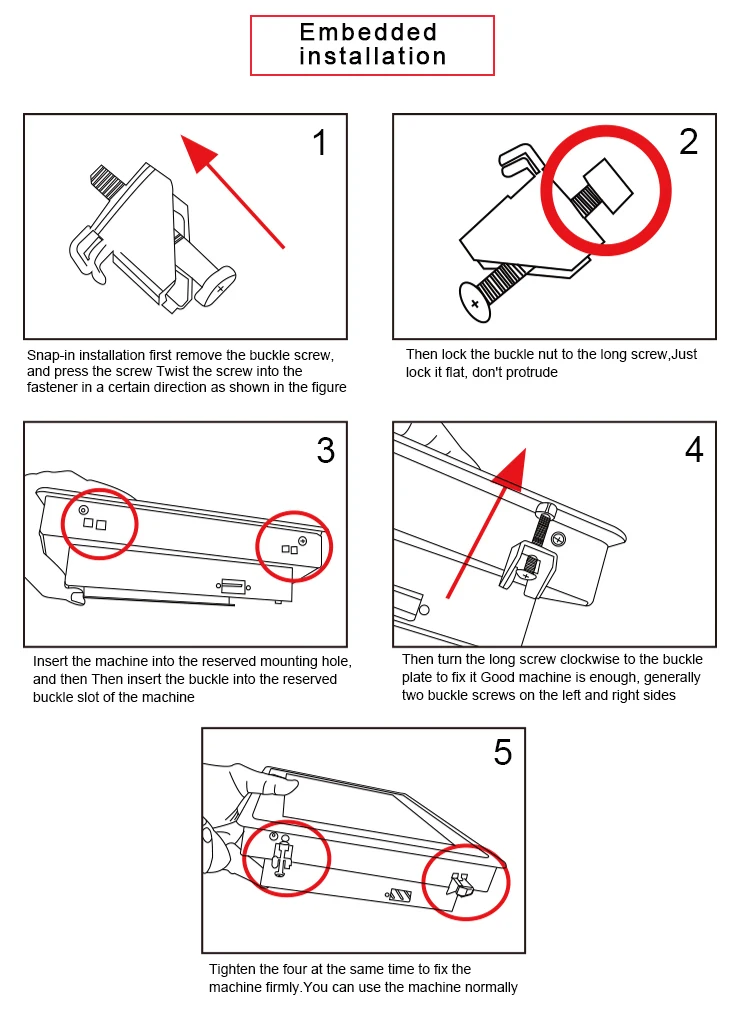 Embedded installation

1

Snap-in installation first remove the buckle screw, and press the screw Twist the screw into the fastener in a certain direction as shown in the figure

2

Then lock the buckle nut to the long screw,Just lock it flat, don't protrude

3

Insert the machine into the reserved mounting hole, and then Then insert the buckle into the reserved buckle slot of the machine

4

Then turn the long screw clockwise to the buckle plate to fix it Good machine is enough, generally two buckle screws on the left and right sides

5

Tighten the four at the same time to fix the machine firmly.You can use the machine normally