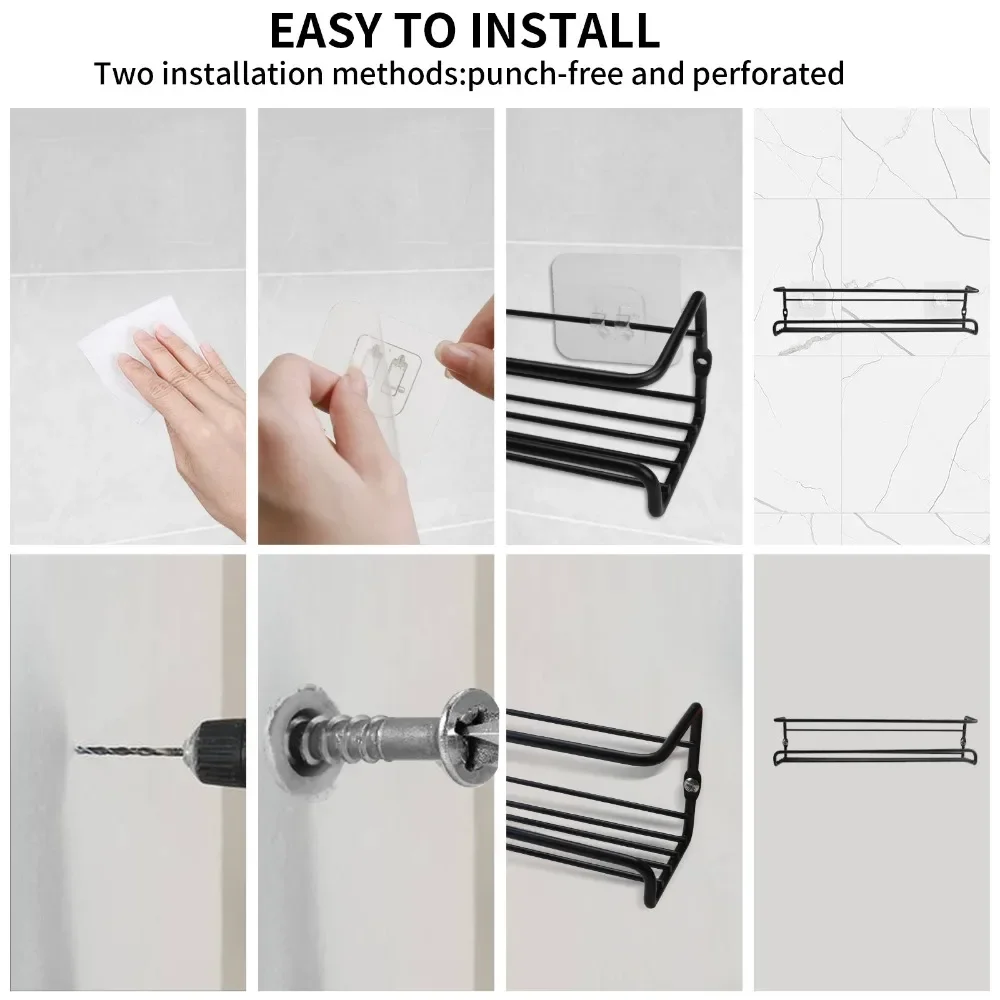 EASY TO INSTALL
Two installation methods:punch-free and perforated