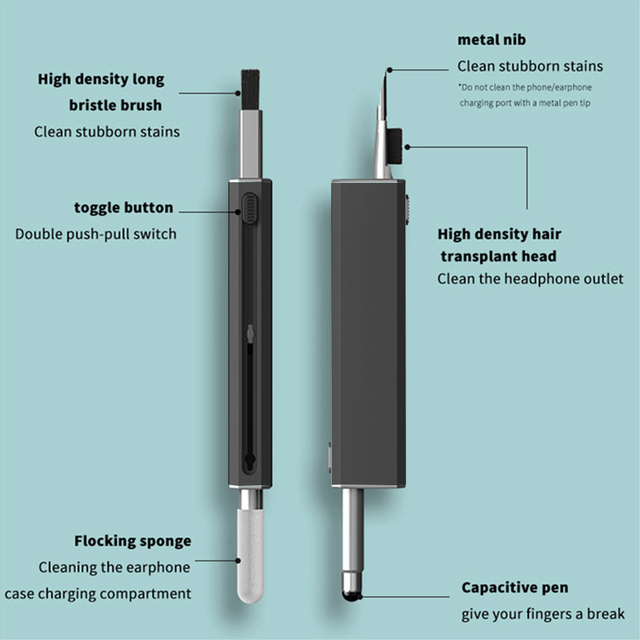 High density long bristle brush
Clean stubborn stains

toggle button
Double push-pull switch

Flocking sponge
Cleaning the earphone case charging compartment

metal nib
Clean stubborn stains
*Do not clean the phone/earphone charging port with a metal pen tip

High density hair transplant head
Clean the headphone outlet

Capacitive pen
give your fingers a break