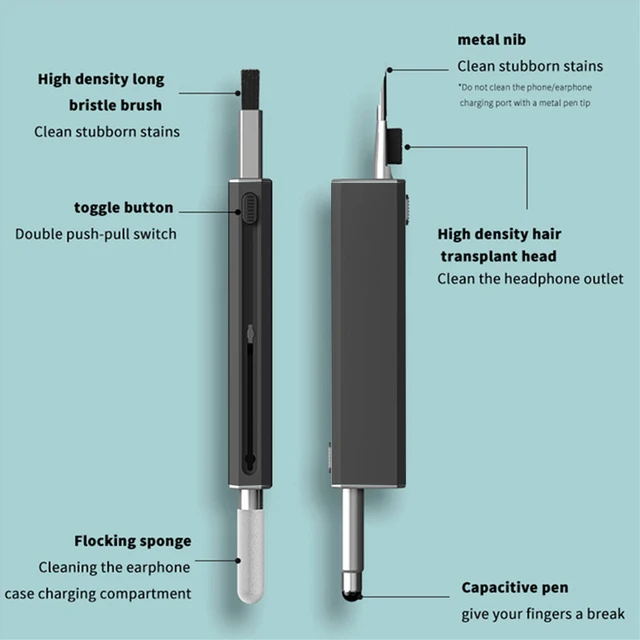 High density long bristle brush
Clean stubborn stains

toggle button
Double push-pull switch

Flocking sponge
Cleaning the earphone case charging compartment

metal nib
Clean stubborn stains
*Do not clean the phone/earphone charging port with a metal pen tip

High density hair transplant head
Clean the headphone outlet

Capacitive pen
give your fingers a break