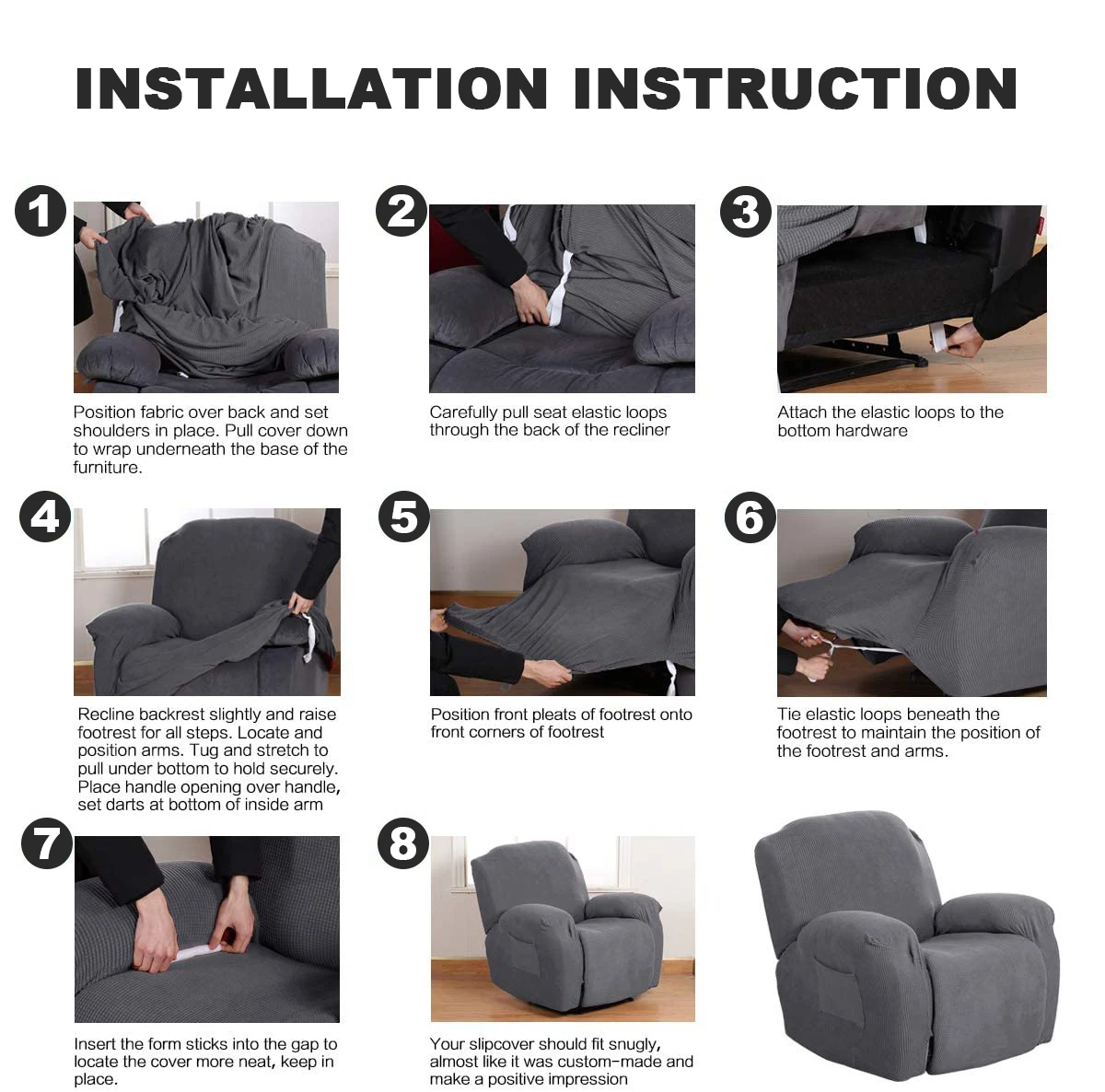 INSTALLATION INSTRUCTION

1

Position fabric over back and set shoulders in place. Pull cover down to wrap underneath the base of the furniture.

2

Carefully pull seat elastic loops through the back of the recliner

3

Attach the elastic loops to the bottom hardware

4

Recline backrest slightly and raise footrest for all steps. Locate and position arms. Tug and stretch to pull under bottom to hold securely. Place handle opening over handle, set darts at bottom of inside arm

5

Position front pleats of footrest onto front corners of footrest

6

Tie elastic loops beneath the footrest to maintain the position of the footrest and arms.

7

Insert the form sticks into the gap to locate the cover more neat, keep in place.

8

Your slipcover should fit snugly, almost like it was custom-made and make a positive impression