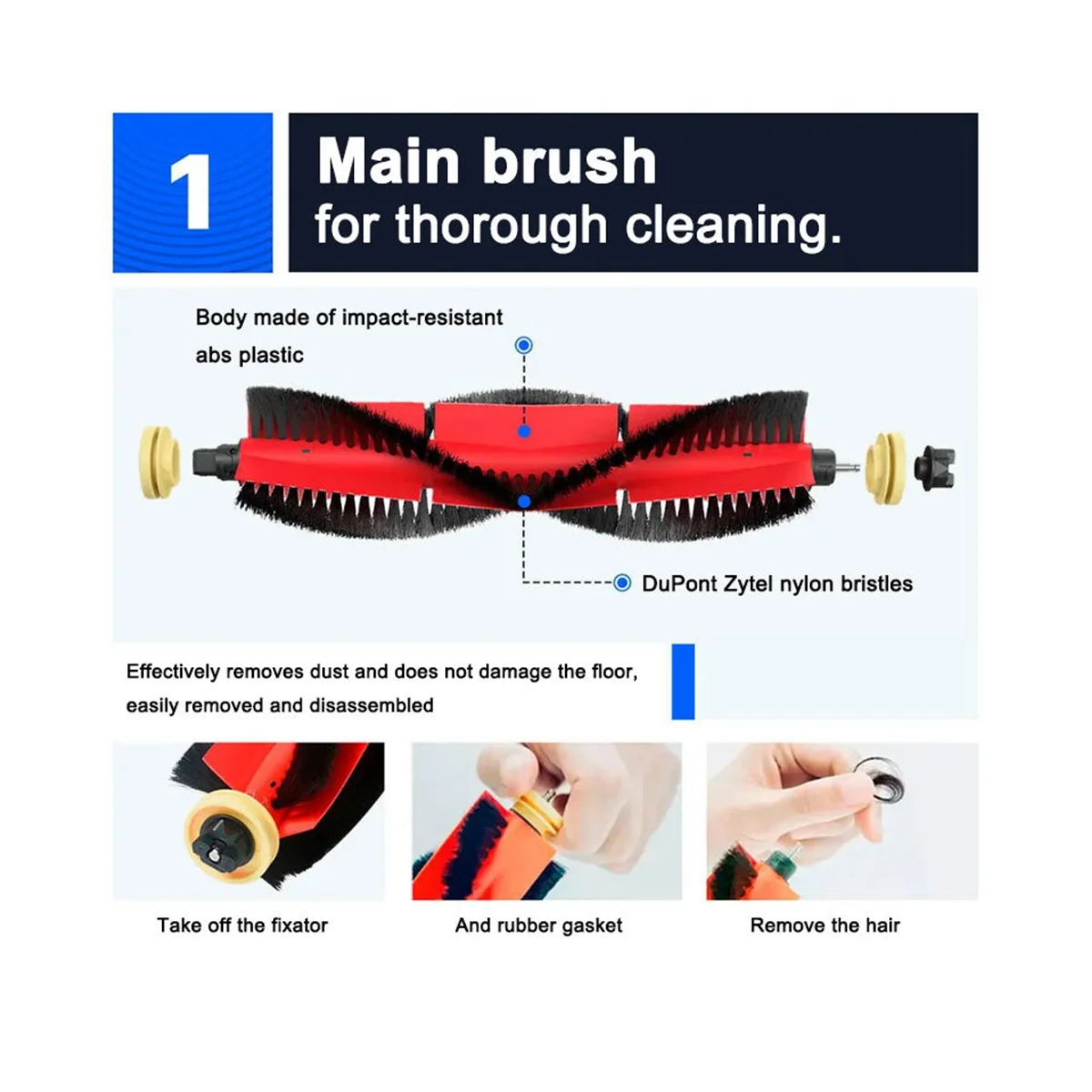 1

Main brush
for thorough cleaning.

Body made of impact-resistant abs plastic

DuPont Zytel nylon bristles

Effectively removes dust and does not damage the floor, easily removed and disassembled

Take off the fixator

And rubber gasket

Remove the hair