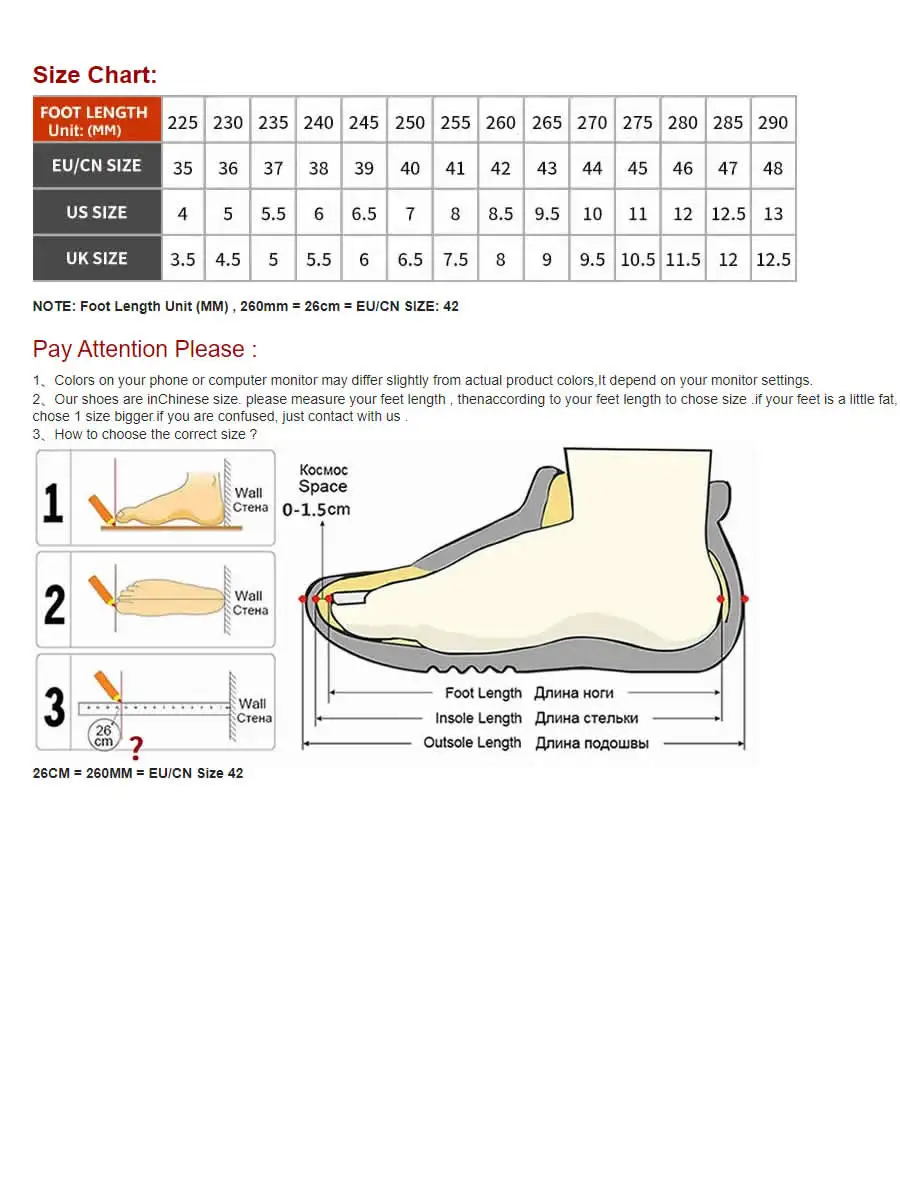 Size Chart:

| FOOT LENGTH Unit: (MM) | 225 | 230 | 235 | 240 | 245 | 250 | 255 | 260 | 265 | 270 | 275 | 280 | 285 | 290 |
|---|---|---|---|---|---|---|---|---|---|---|---|---|---|---|
| EU/CN SIZE | 35 | 36 | 37 | 38 | 39 | 40 | 41 | 42 | 43 | 44 | 45 | 46 | 47 | 48 |
| US SIZE | 4 | 5 | 5.5 | 6 | 6.5 | 7 | 8 | 8.5 | 9.5 | 10 | 11 | 12 | 12.5 | 13 |
| UK SIZE | 3.5 | 4.5 | 5 | 5.5 | 6 | 6.5 | 7.5 | 8 | 9 | 9.5 | 10.5 | 11.5 | 12 | 12.5 |

NOTE: Foot Length Unit (MM) , 260mm = 26cm = EU/CN SIZE: 42

Pay Attention Please :

1、Colors on your phone or computer monitor may differ slightly from actual product colors,It depend on your monitor settings.
2、Our shoes are inChinese size. please measure your feet length , thenaccording to your feet length to chose size .if your feet is a little fat, chose 1 size bigger.if you are confused, just contact with us .
3、How to choose the correct size ?

1 Wall Стена
2 Wall Стена
3 Wall Стена
26 cm ?

Космос Space 0-1.5cm
Foot Length Длина ноги
Insole Length Длина стельки
Outsole Length Длина подошвы

26CM = 260MM = EU/CN Size 42