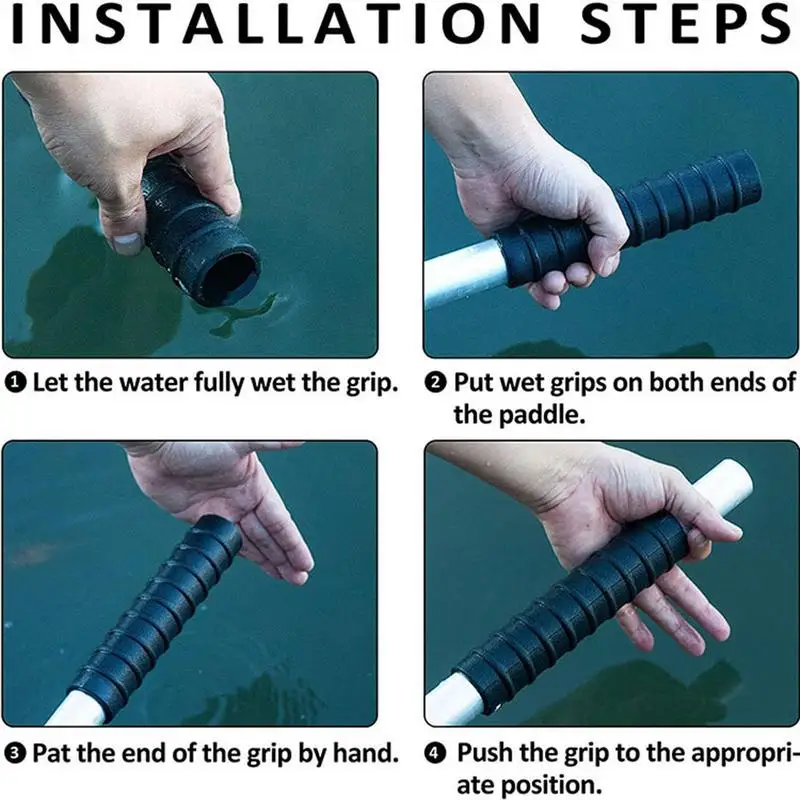 INSTALLATION STEPS

❶ Let the water fully wet the grip.

❷ Put wet grips on both ends of the paddle.

❸ Pat the end of the grip by hand.

❹ Push the grip to the appropriate position.