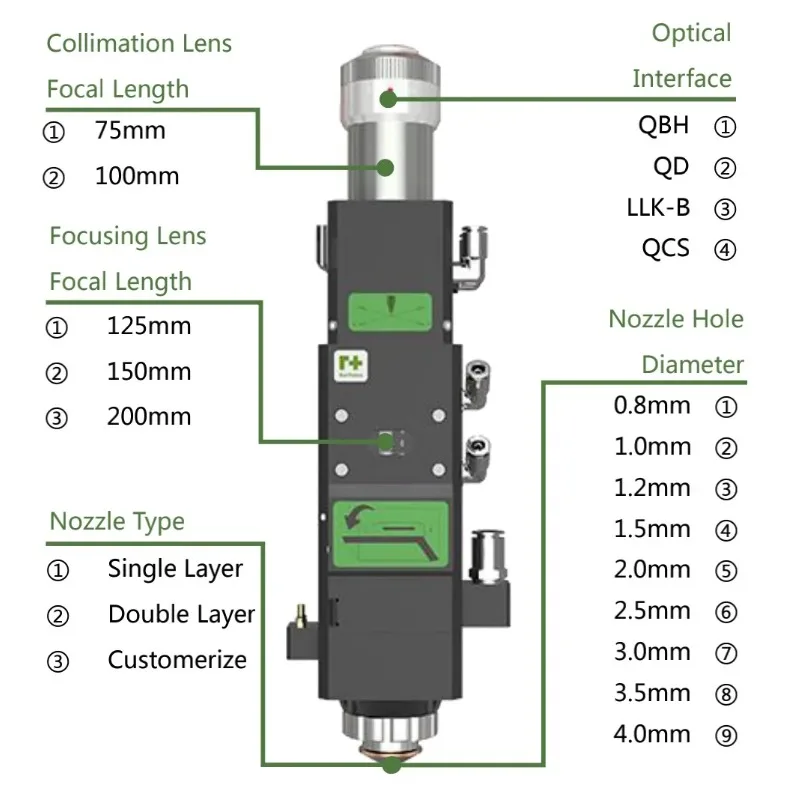 Collimation Lens

Focal Length

① 75mm

② 100mm

Focusing Lens

Focal Length

① 125mm

② 150mm

③ 200mm

Nozzle Type

① Single Layer

② Double Layer

③ Customerize

Optical

Interface

QBH ①

QD ②

LLK-B ③

QCS ④

Nozzle Hole

Diameter

0.8mm ①

1.0mm ②

1.2mm ③

1.5mm ④

2.0mm ⑤

2.5mm ⑥

3.0mm ⑦

3.5mm ⑧

4.0mm ⑨

r+