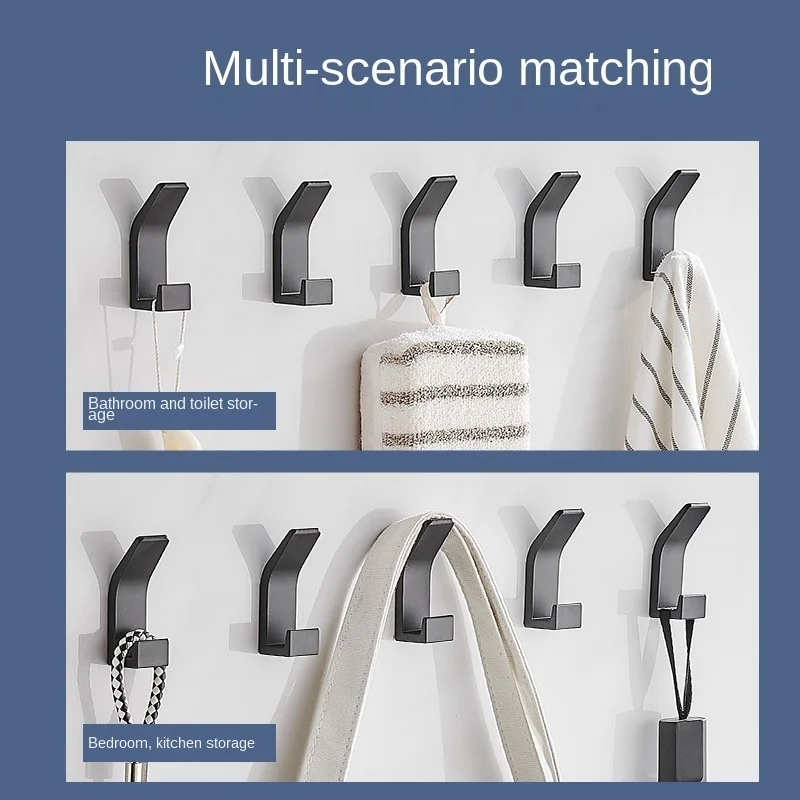 Multi-scenario matching

Bathroom and toilet storage

Bedroom, kitchen storage