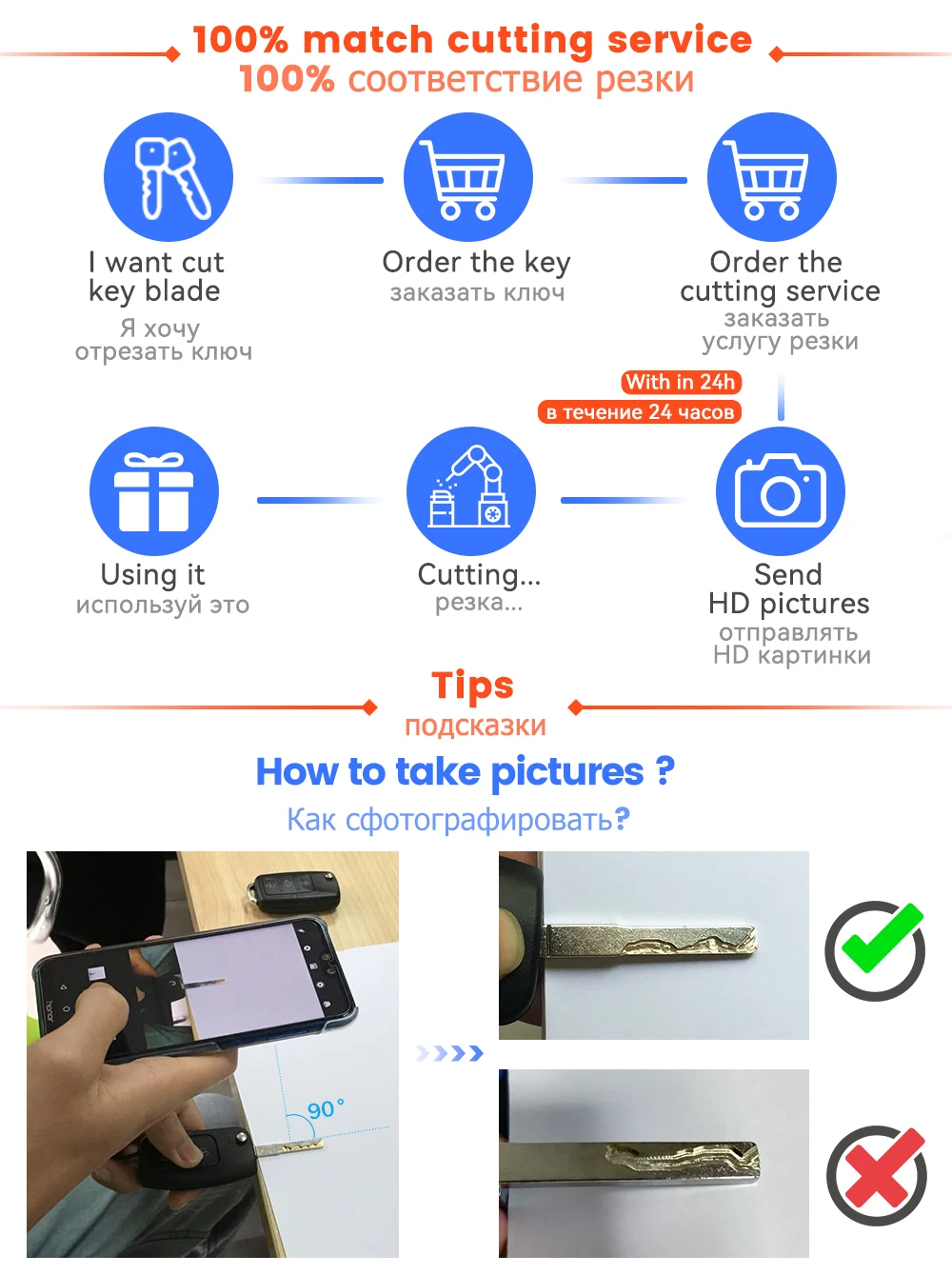 100% match cutting service
100% соответствие резки

I want cut key blade
Я хочу отрезать ключ

Order the key
заказать ключ

Order the cutting service
заказать услугу резки

With in 24h
в течение 24 часов

Using it
используй это

Cutting...
резка...

Send HD pictures
отправлять HD картинки

Tips
подсказки

How to take pictures ?
Как сфотографировать?

honor

90°