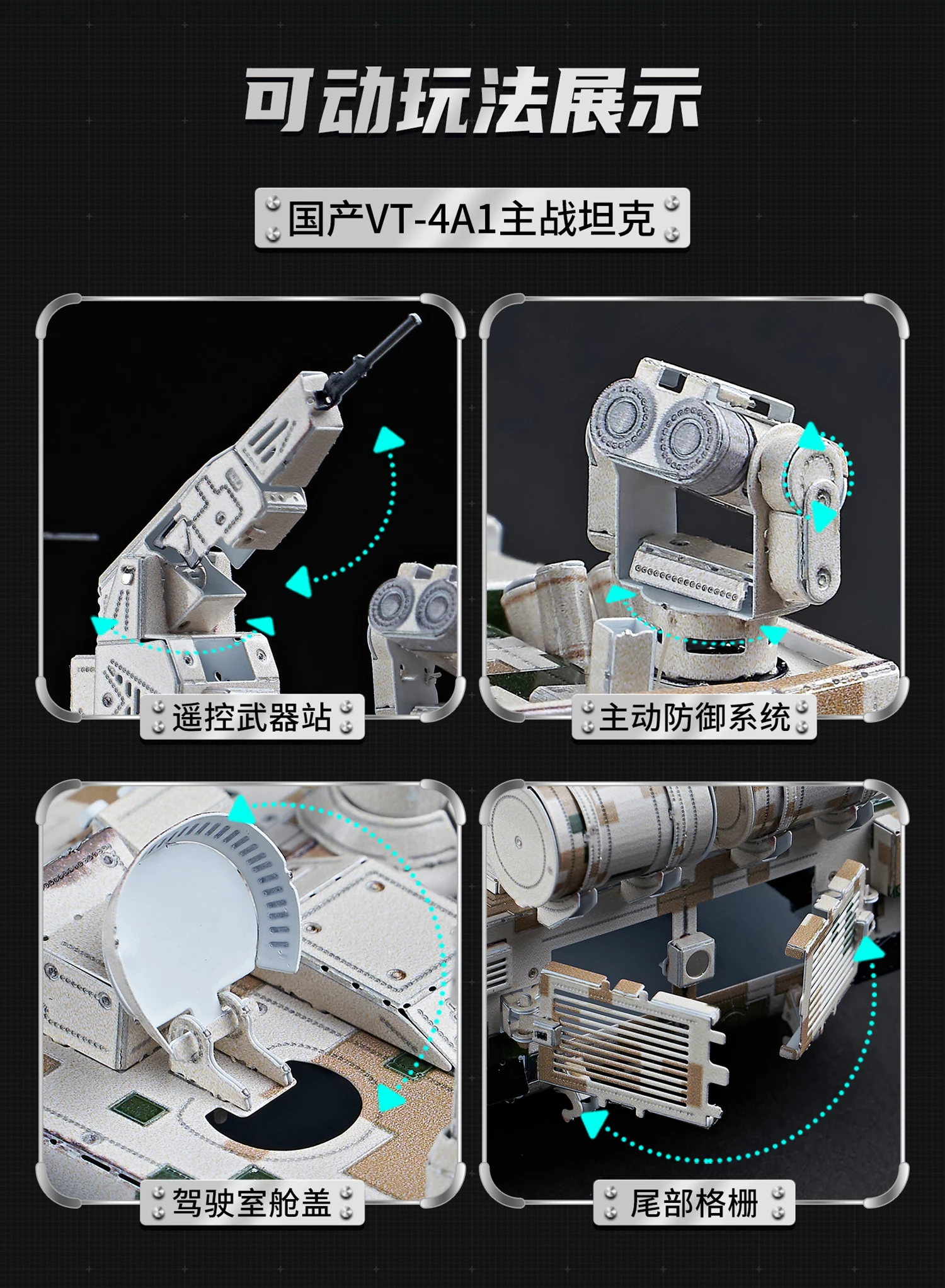 可动玩法展示

国产VT-4A1主战坦克

遥控武器站

主动防御系统

驾驶室舱盖

尾部格栅