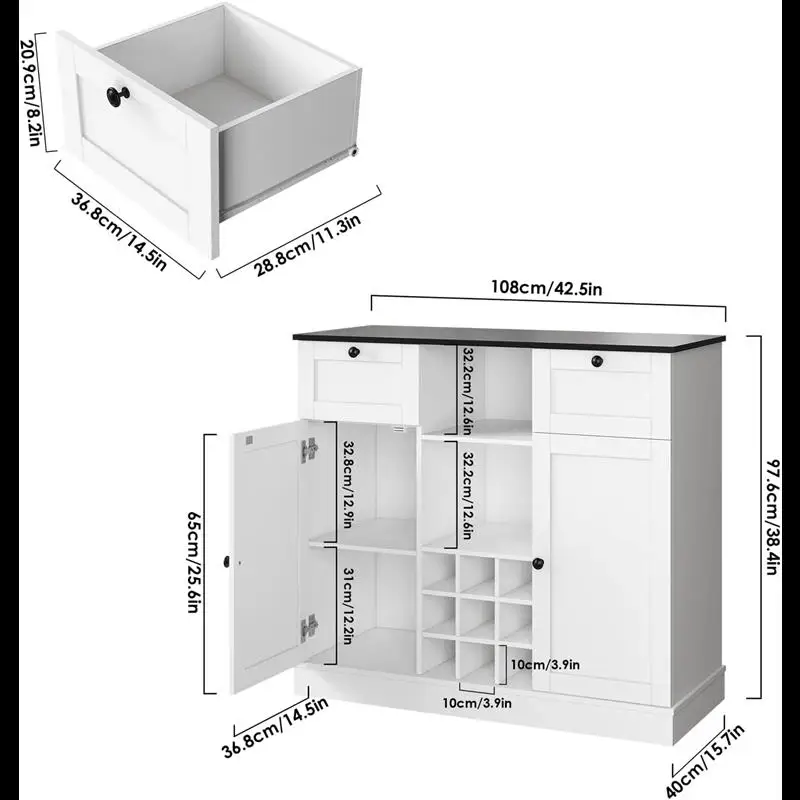 20.9cm/8.2in
36.8cm/14.5in
28.8cm/11.3in
108cm/42.5in
32.2cm/12.6in
32.8cm/12.9in
32.2cm/12.6in
65cm/25.6in
31cm/12.2in
97.6cm/38.4in
10cm/3.9in
10cm/3.9in
36.8cm/14.5in
40cm/15.7in