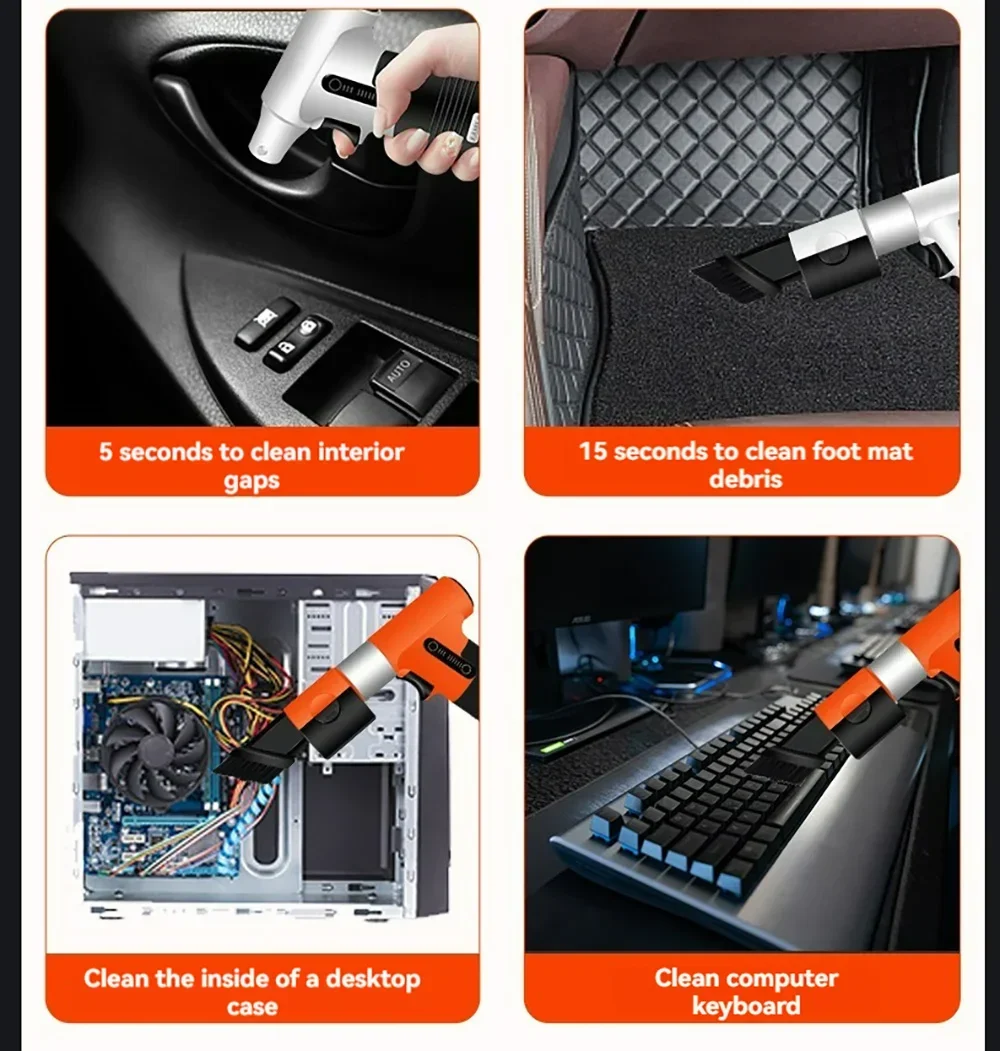 AUTO

5 seconds to clean interior gaps

15 seconds to clean foot mat debris

Clean the inside of a desktop case

Clean computer keyboard