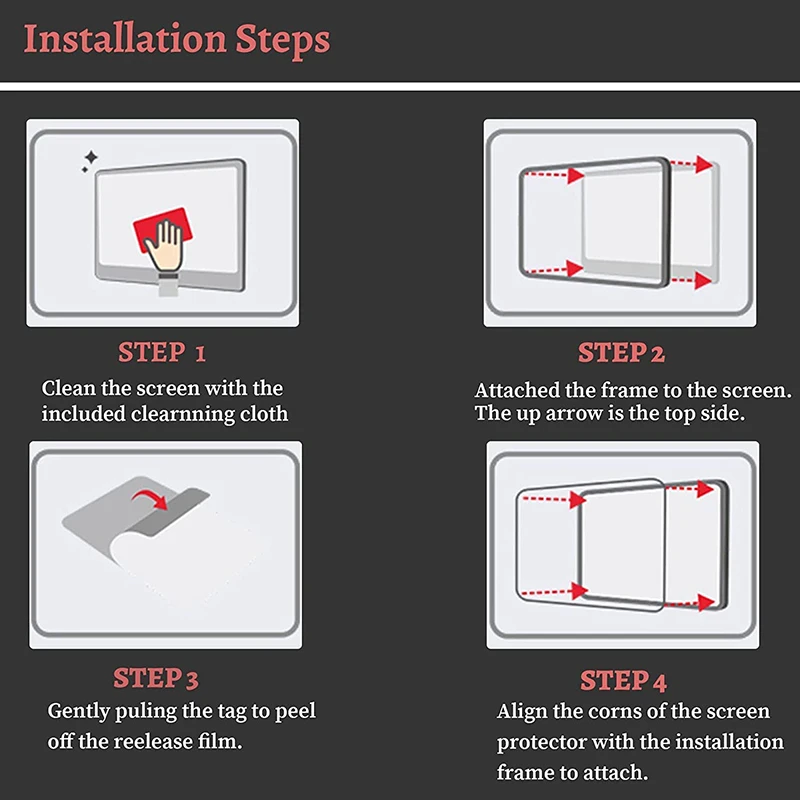 Installation Steps

STEP 1
Clean the screen with the included clearnning cloth

STEP 2
Attached the frame to the screen. The up arrow is the top side.

STEP 3
Gently puling the tag to peel off the reelease film.

STEP 4
Align the corns of the screen protector with the installation frame to attach.