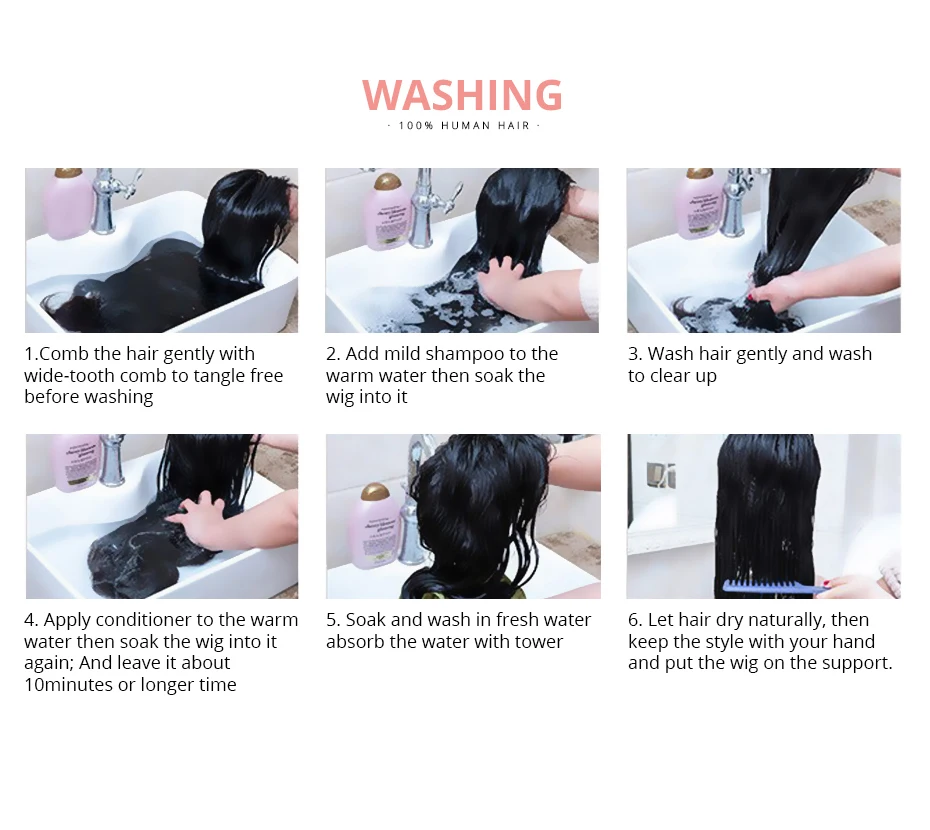 WASHING
· 100% HUMAN HAIR ·

1.Comb the hair gently with wide-tooth comb to tangle free before washing

2. Add mild shampoo to the warm water then soak the wig into it

3. Wash hair gently and wash to clear up

4. Apply conditioner to the warm water then soak the wig into it again; And leave it about 10minutes or longer time

5. Soak and wash in fresh water absorb the water with tower

6. Let hair dry naturally, then keep the style with your hand and put the wig on the support.