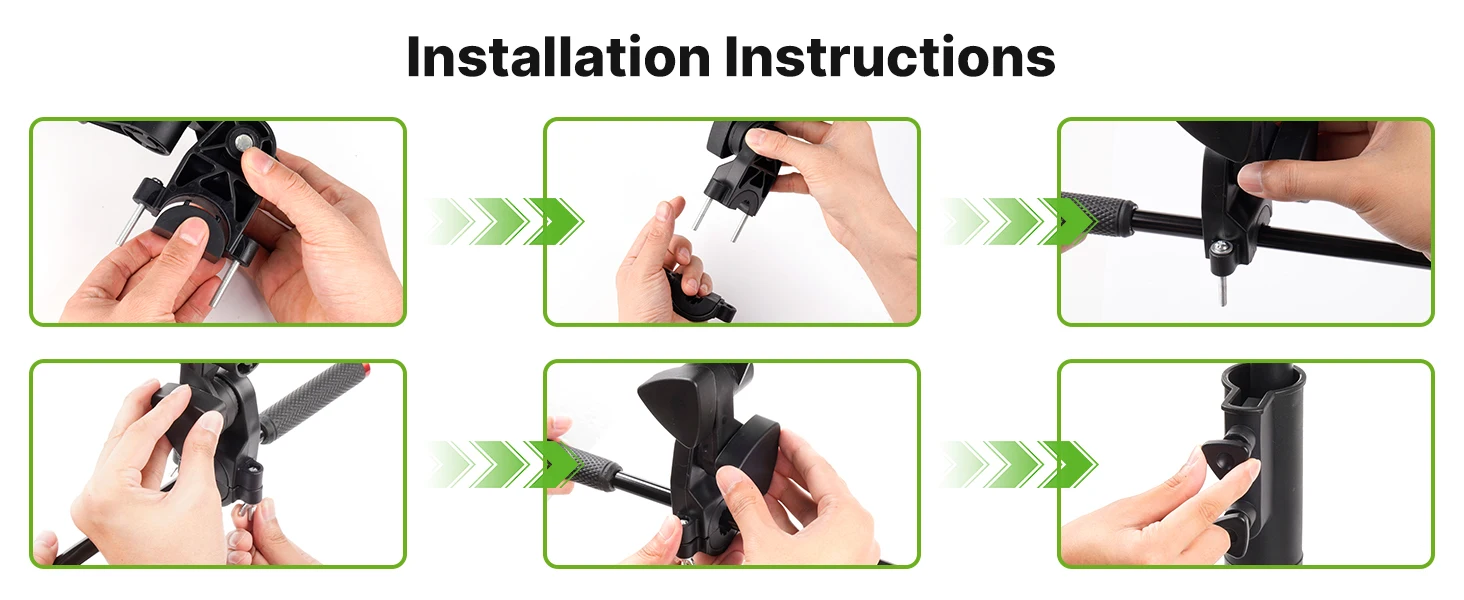 Installation Instructions