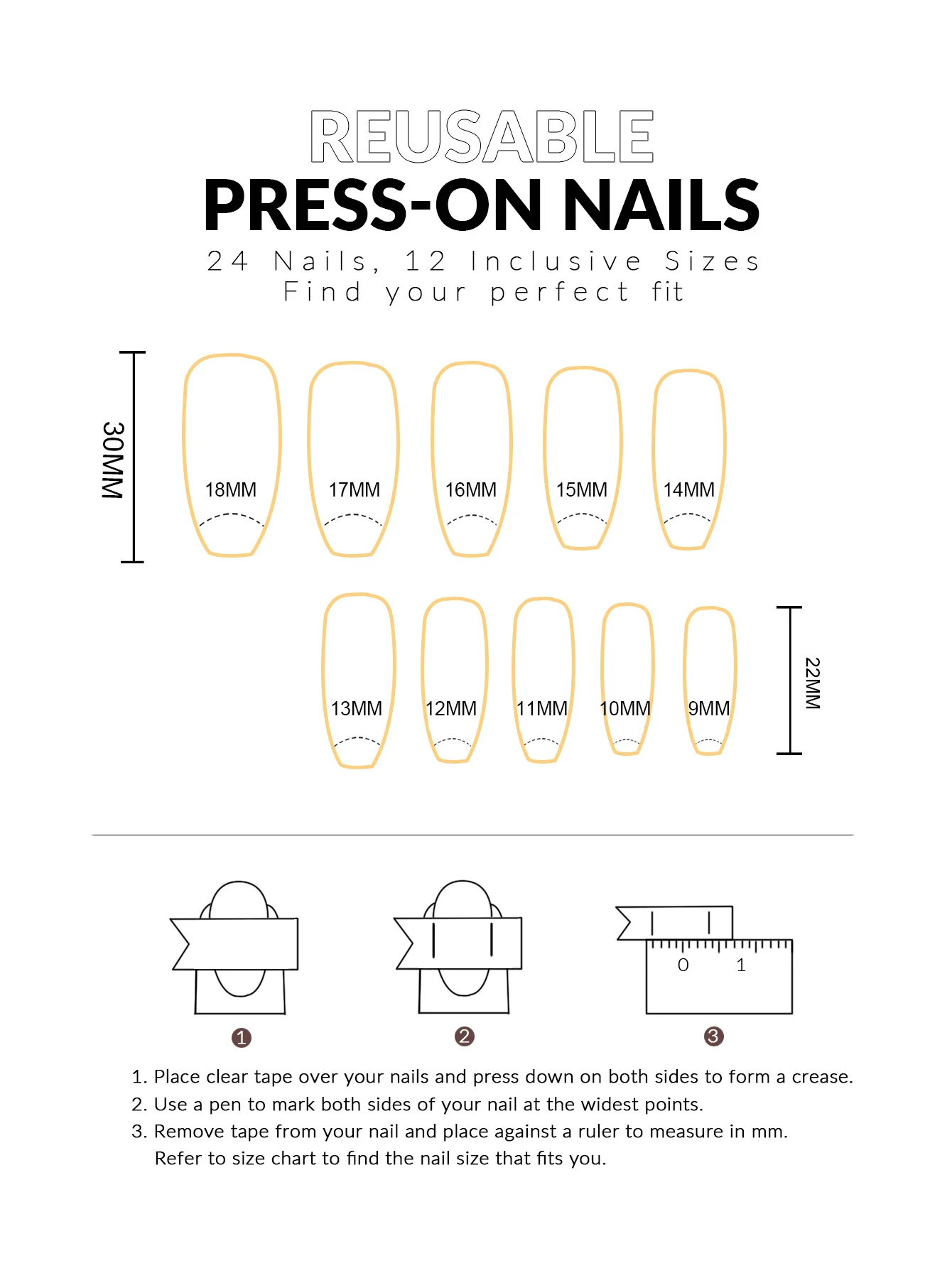 REUSABLE
PRESS-ON NAILS
24 Nails, 12 Inclusive Sizes
Find your perfect fit

30MM

18MM 17MM 16MM 15MM 14MM

13MM 12MM 11MM 10MM 9MM

22MM

0 1

1 2 3

1. Place clear tape over your nails and press down on both sides to form a crease.
2. Use a pen to mark both sides of your nail at the widest points.
3. Remove tape from your nail and place against a ruler to measure in mm. Refer to size chart to find the nail size that fits you.